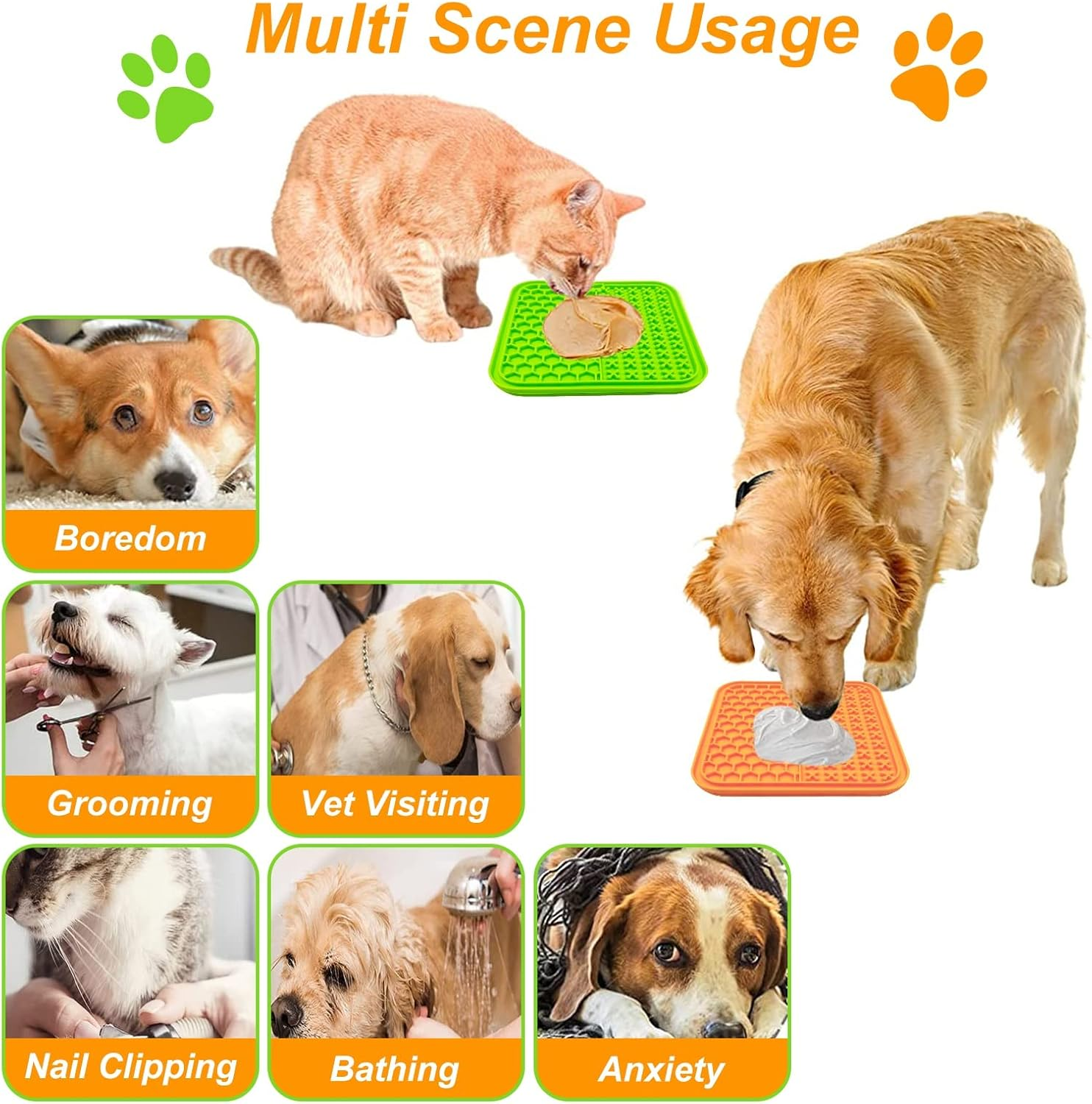 Multi Scene Usage

Boredom

Grooming

Vet Visiting

Nail Clipping

Bathing

Anxiety