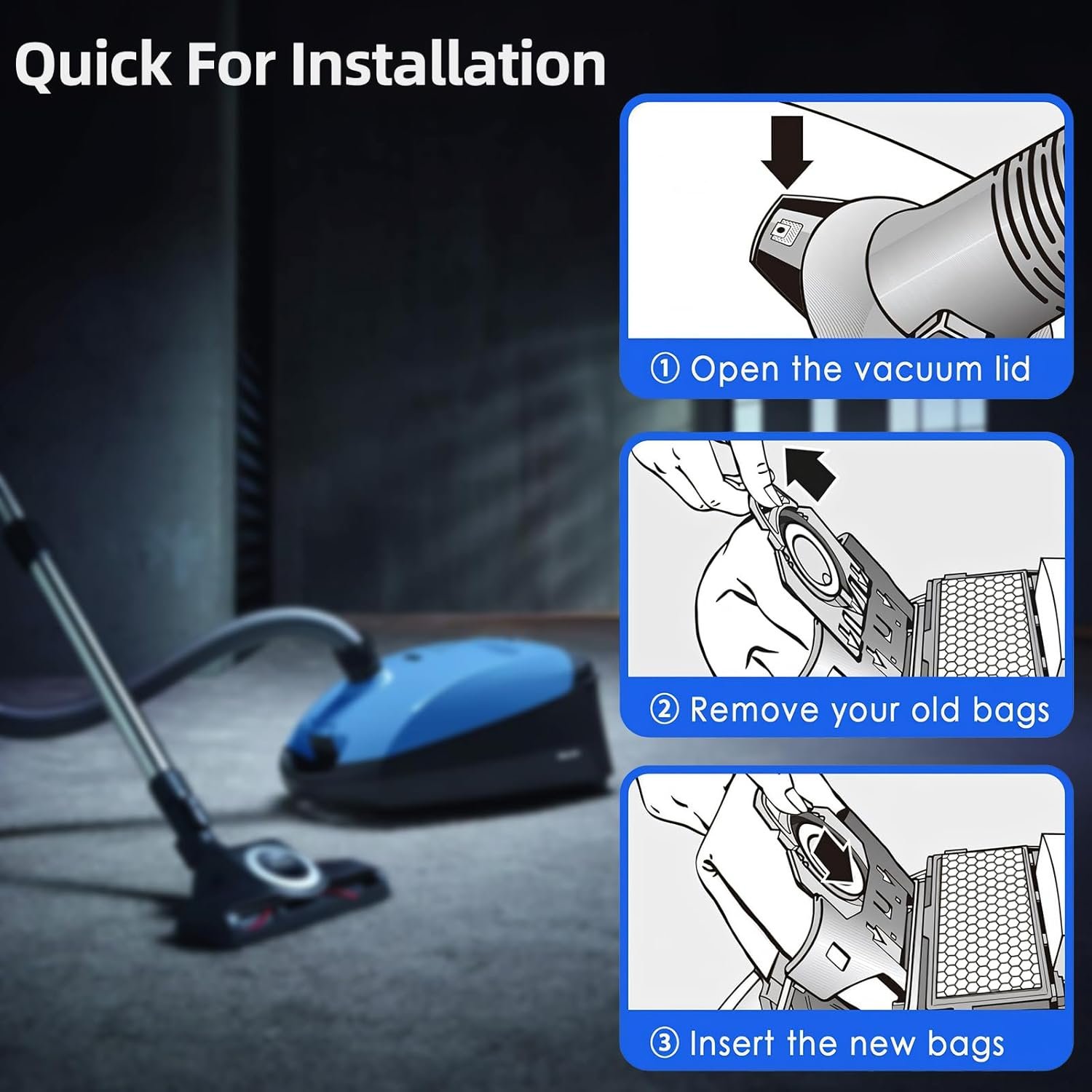 Quick For Installation

① Open the vacuum lid

② Remove your old bags

③ Insert the new bags