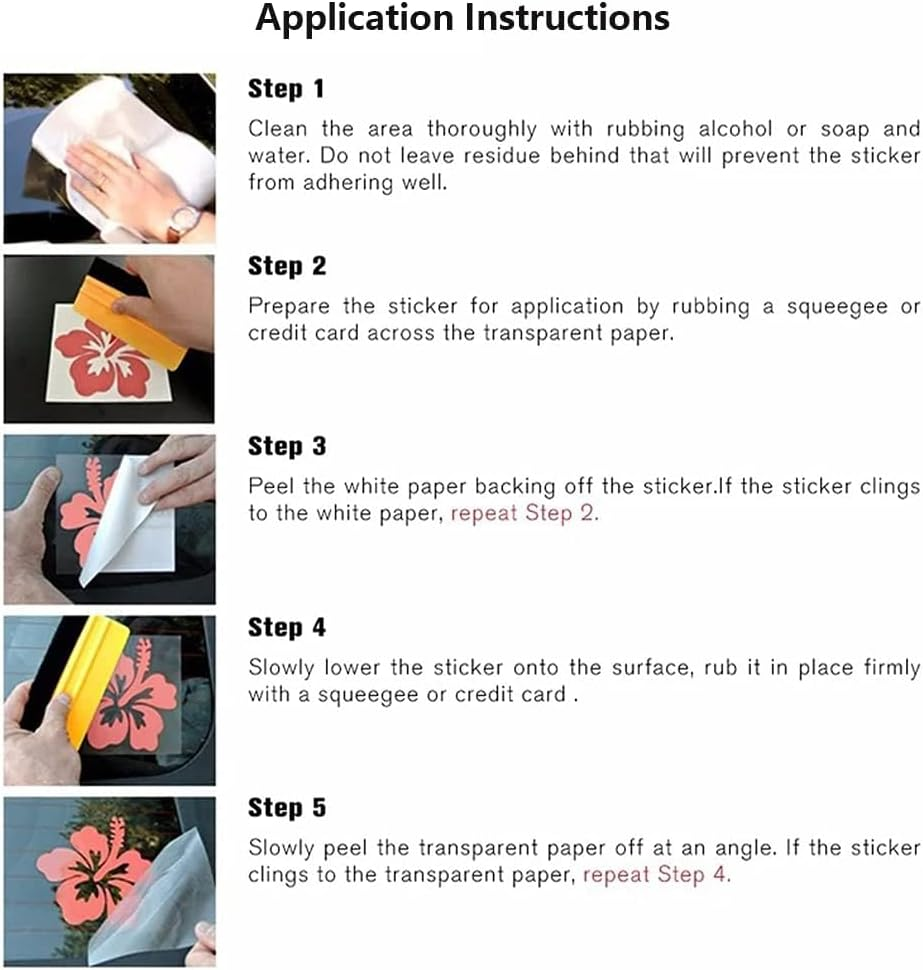 Application Instructions

Step 1

Clean the area thoroughly with rubbing alcohol or soap and water. Do not leave residue behind that will prevent the sticker from adhering well.

Step 2

Prepare the sticker for application by rubbing a squeegee or credit card across the transparent paper.

Step 3

Peel the white paper backing off the sticker.If the sticker clings to the white paper, repeat Step 2.

Step 4

Slowly lower the sticker onto the surface, rub it in place firmly with a squeegee or credit card .

Step 5

Slowly peel the transparent paper off at an angle. If the sticker clings to the transparent paper, repeat Step 4.