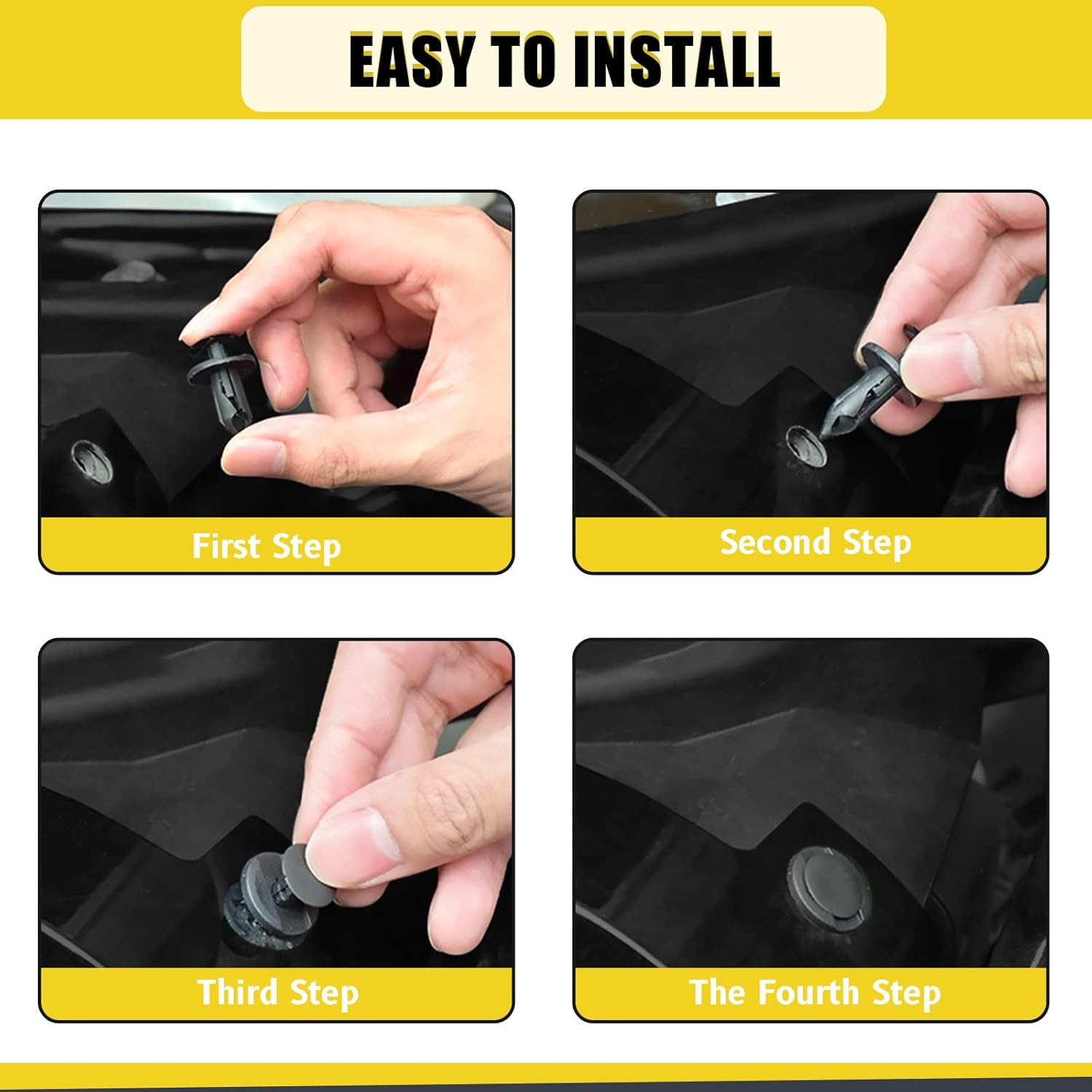 EASY TO INSTALL

First Step

Second Step

Third Step

The Fourth Step