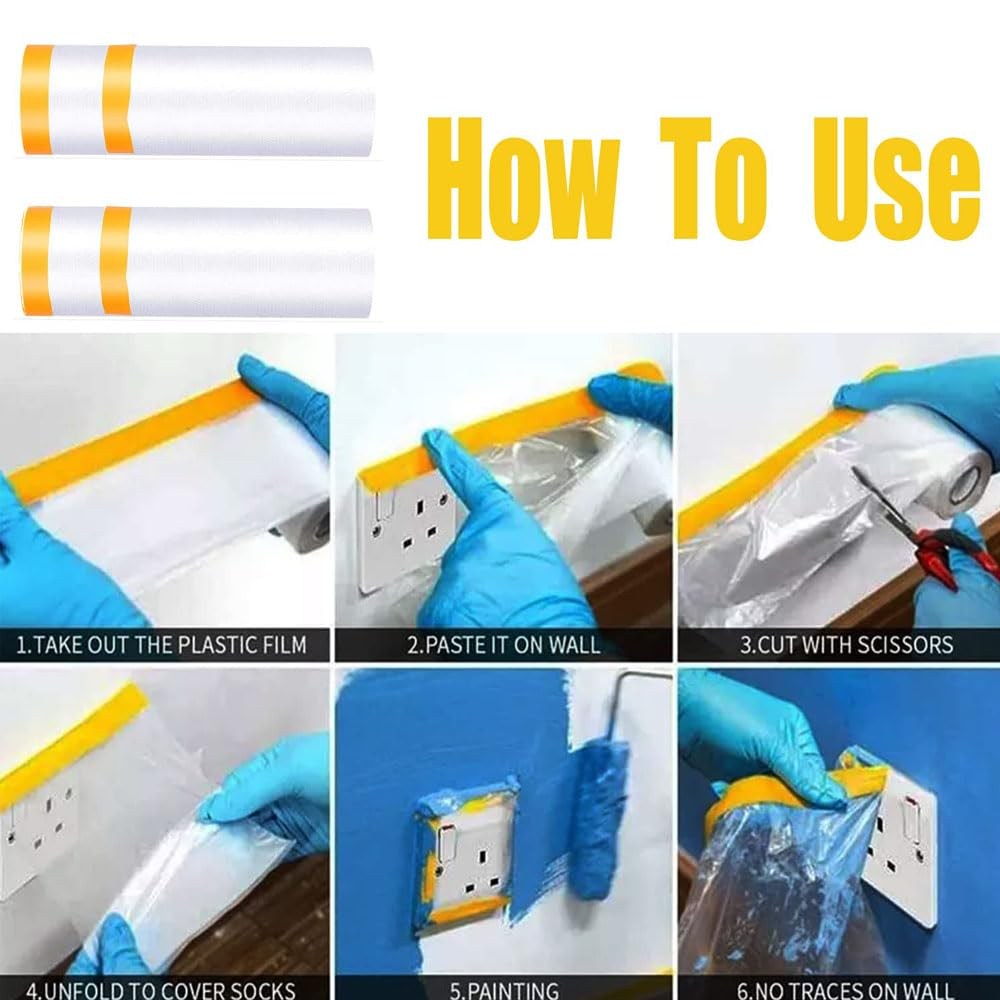 How To Use

1.TAKE OUT THE PLASTIC FILM

2.PASTE IT ON WALL

3.CUT WITH SCISSORS

4.UNFOLD TO COVER SOCKS

5.PAINTING

6.NO TRACES ON WALL