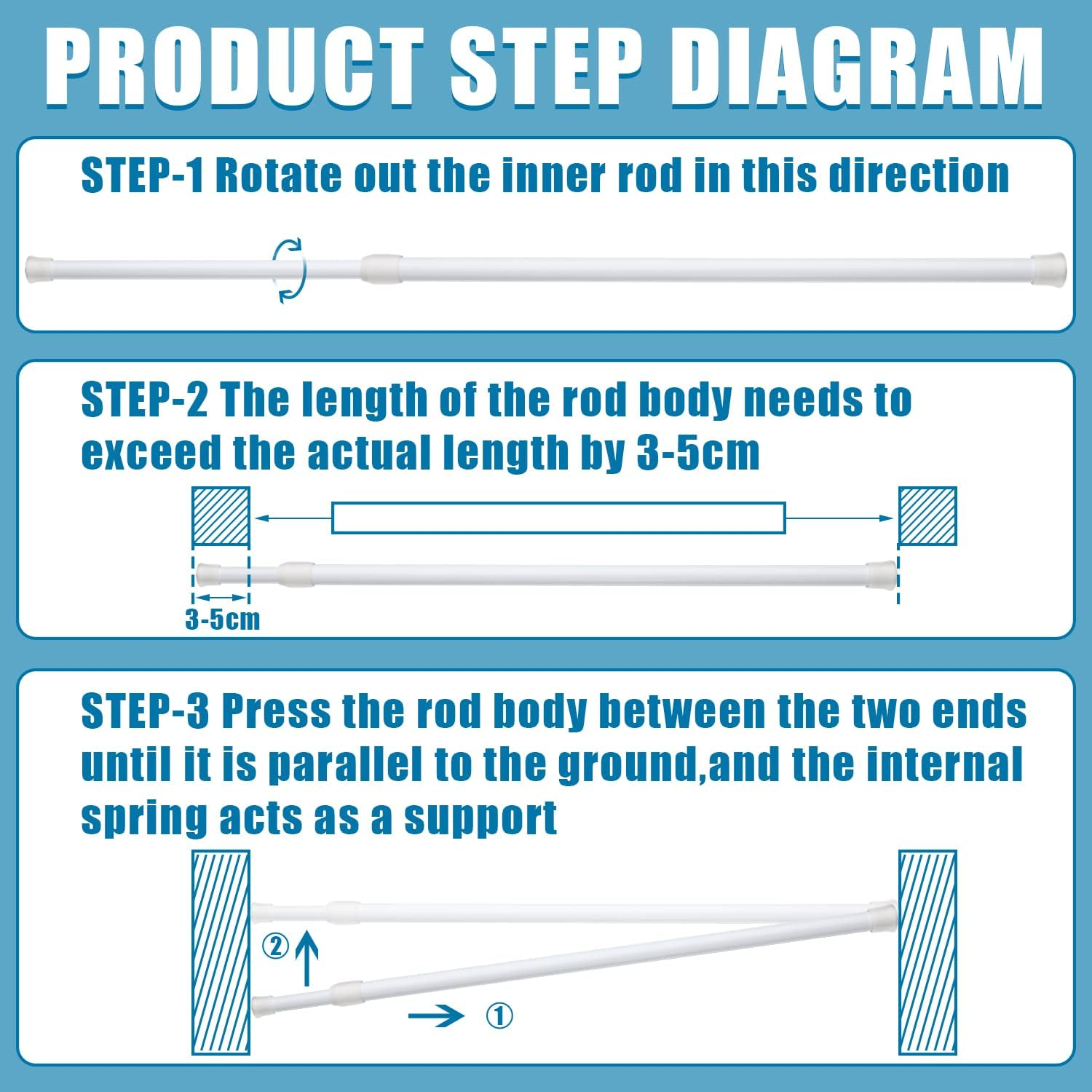 PRODUCT STEP DIAGRAM

STEP-1 Rotate out the inner rod in this direction

STEP-2 The length of the rod body needs to exceed the actual length by 3-5cm

3-5cm

STEP-3 Press the rod body between the two ends until it is parallel to the ground,and the internal spring acts as a support

②

①