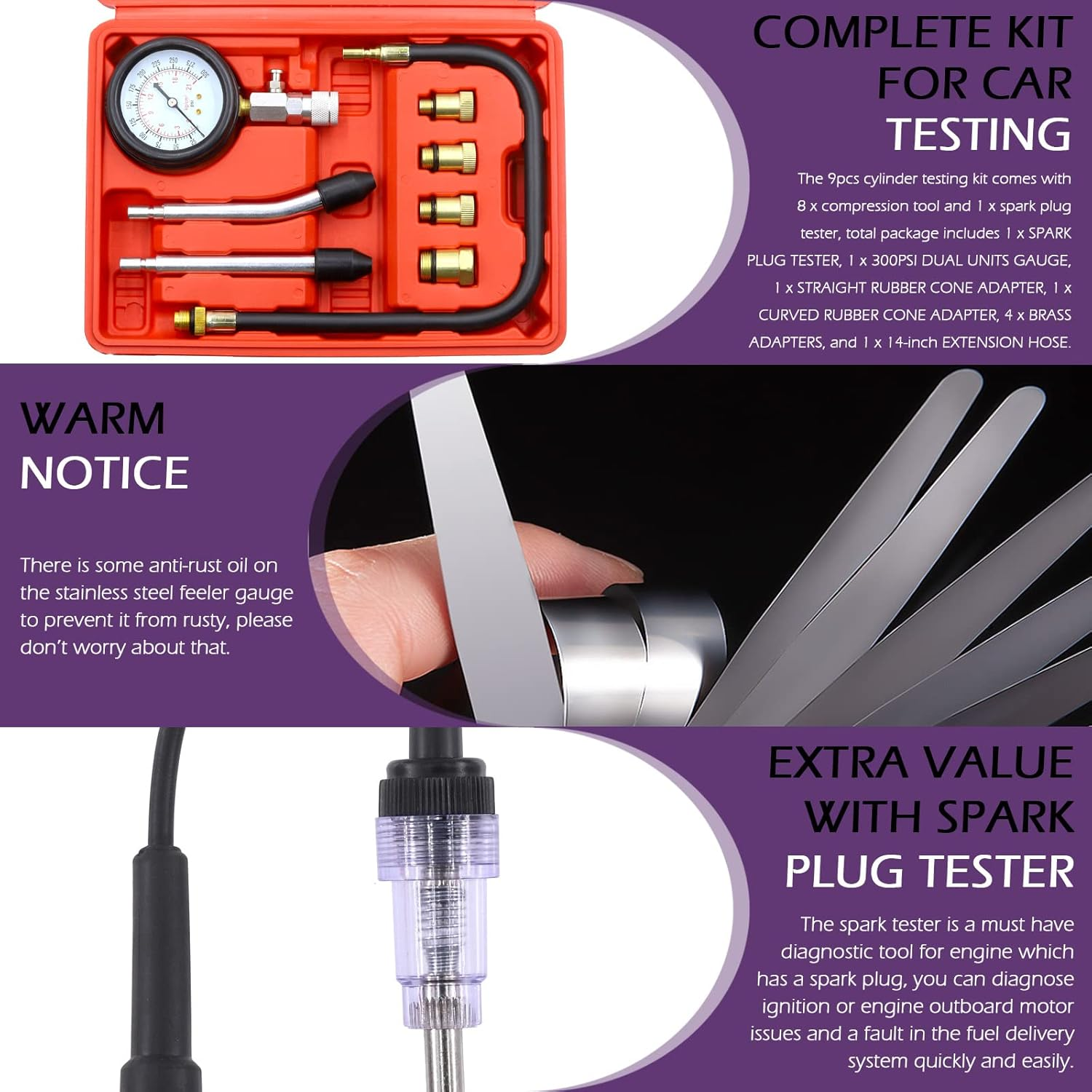 COMPLETE KIT FOR CAR TESTING

The 9pcs cylinder testing kit comes with 8 x compression tool and 1 x spark plug tester, total package includes 1 x SPARK PLUG TESTER, 1 x 300PSI DUAL UNITS GAUGE, 1 x STRAIGHT RUBBER CONE ADAPTER, 1 x CURVED RUBBER CONE ADAPTER, 4 x BRASS ADAPTERS, and 1 x 14-inch EXTENSION HOSE.

WARM NOTICE

There is some anti-rust oil on the stainless steel feeler gauge to prevent it from rusty, please don't worry about that.

EXTRA VALUE WITH SPARK PLUG TESTER

The spark tester is a must have diagnostic tool for engine which has a spark plug, you can diagnose ignition or engine outboard motor issues and a fault in the fuel delivery system quickly and easily.