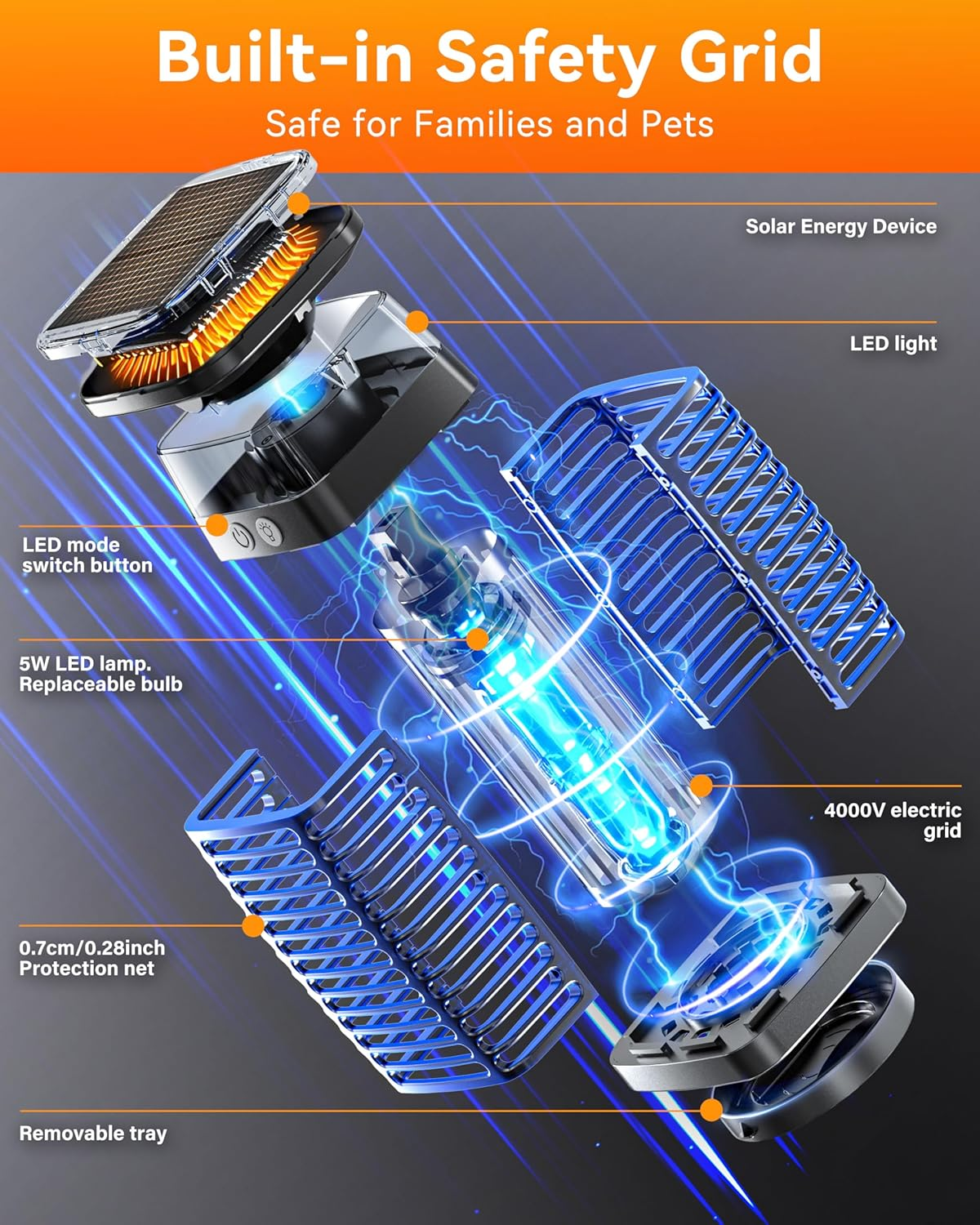 Built-in Safety Grid

Safe for Families and Pets

Solar Energy Device

LED light

LED mode switch button

5W LED lamp. Replaceable bulb

4000V electric grid

0.7cm/0.28inch Protection net

Removable tray