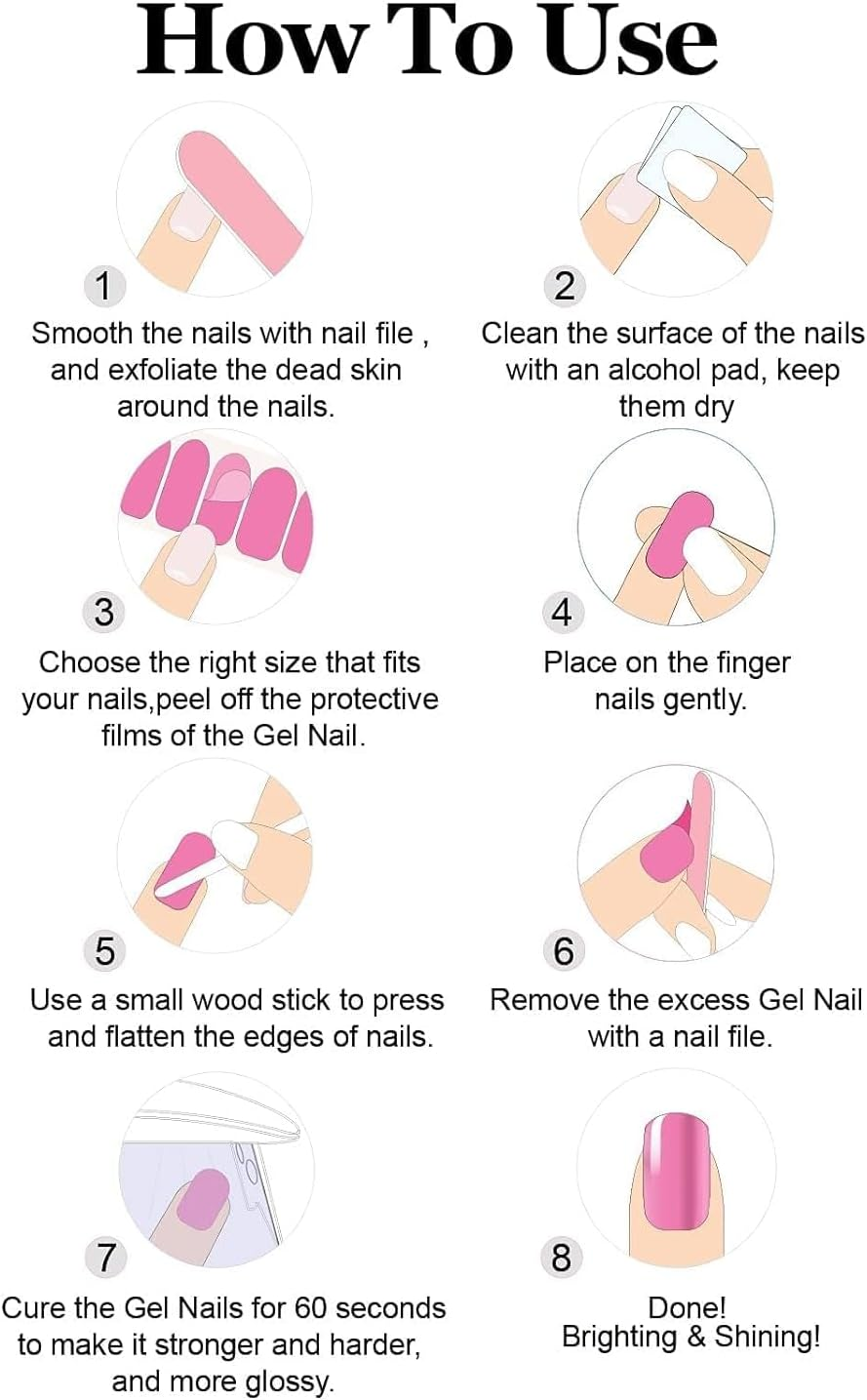 How To Use

1
Smooth the nails with nail file , and exfoliate the dead skin around the nails.

2
Clean the surface of the nails with an alcohol pad, keep them dry

3
Choose the right size that fits your nails,peel off the protective films of the Gel Nail.

4
Place on the finger nails gently.

5
Use a small wood stick to press and flatten the edges of nails.

6
Remove the excess Gel Nail with a nail file.

7
Cure the Gel Nails for 60 seconds to make it stronger and harder, and more glossy.

8
Done!
Brighting & Shining!