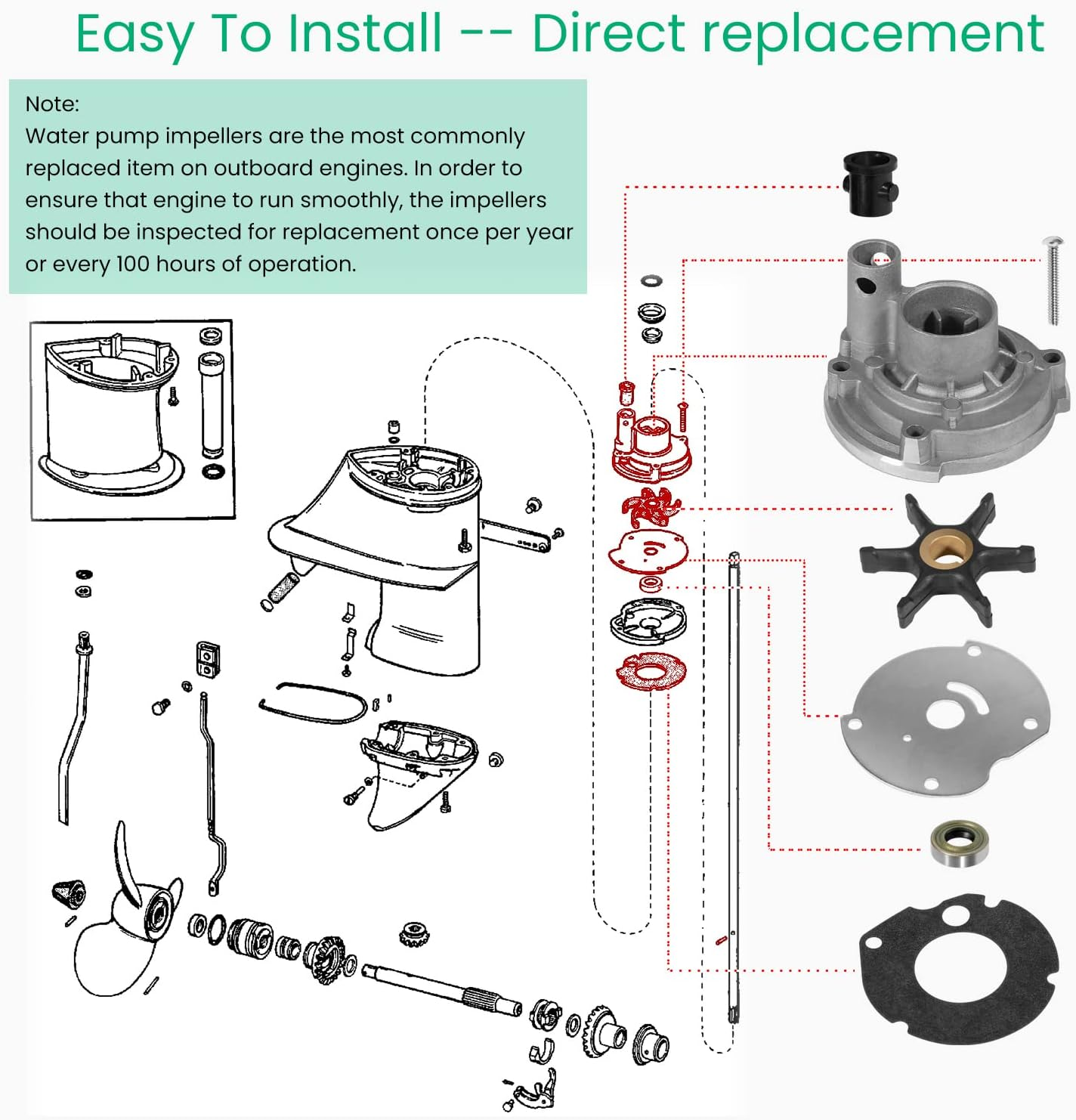 Easy To Install -- Direct replacement

Note:
Water pump impellers are the most commonly replaced item on outboard engines. In order to ensure that engine to run smoothly, the impellers should be inspected for replacement once per year or every 100 hours of operation.