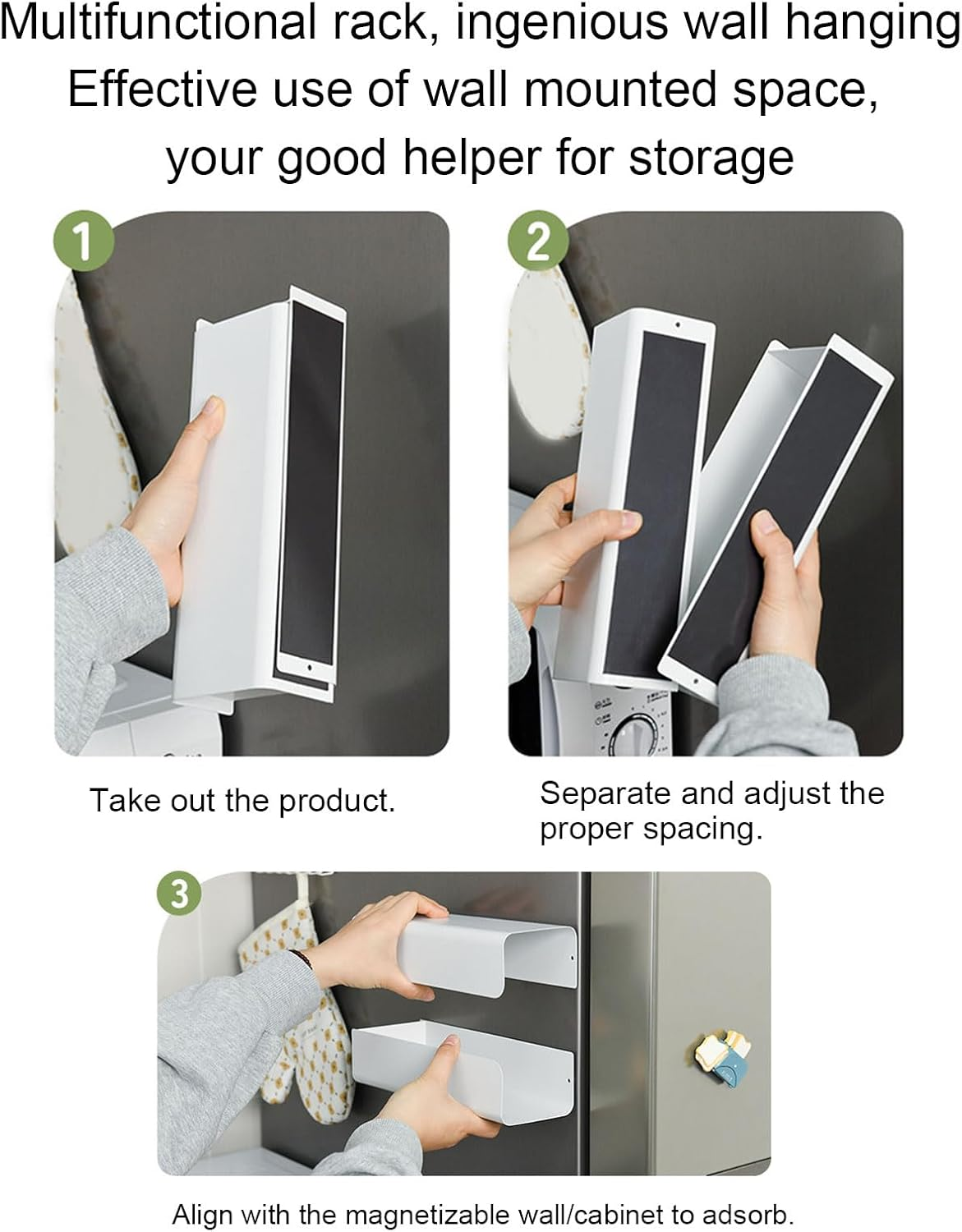 Multifunctional rack, ingenious wall hanging
Effective use of wall mounted space, your good helper for storage

1

Take out the product.

2

Separate and adjust the proper spacing.

3

Align with the magnetizable wall/cabinet to adsorb.