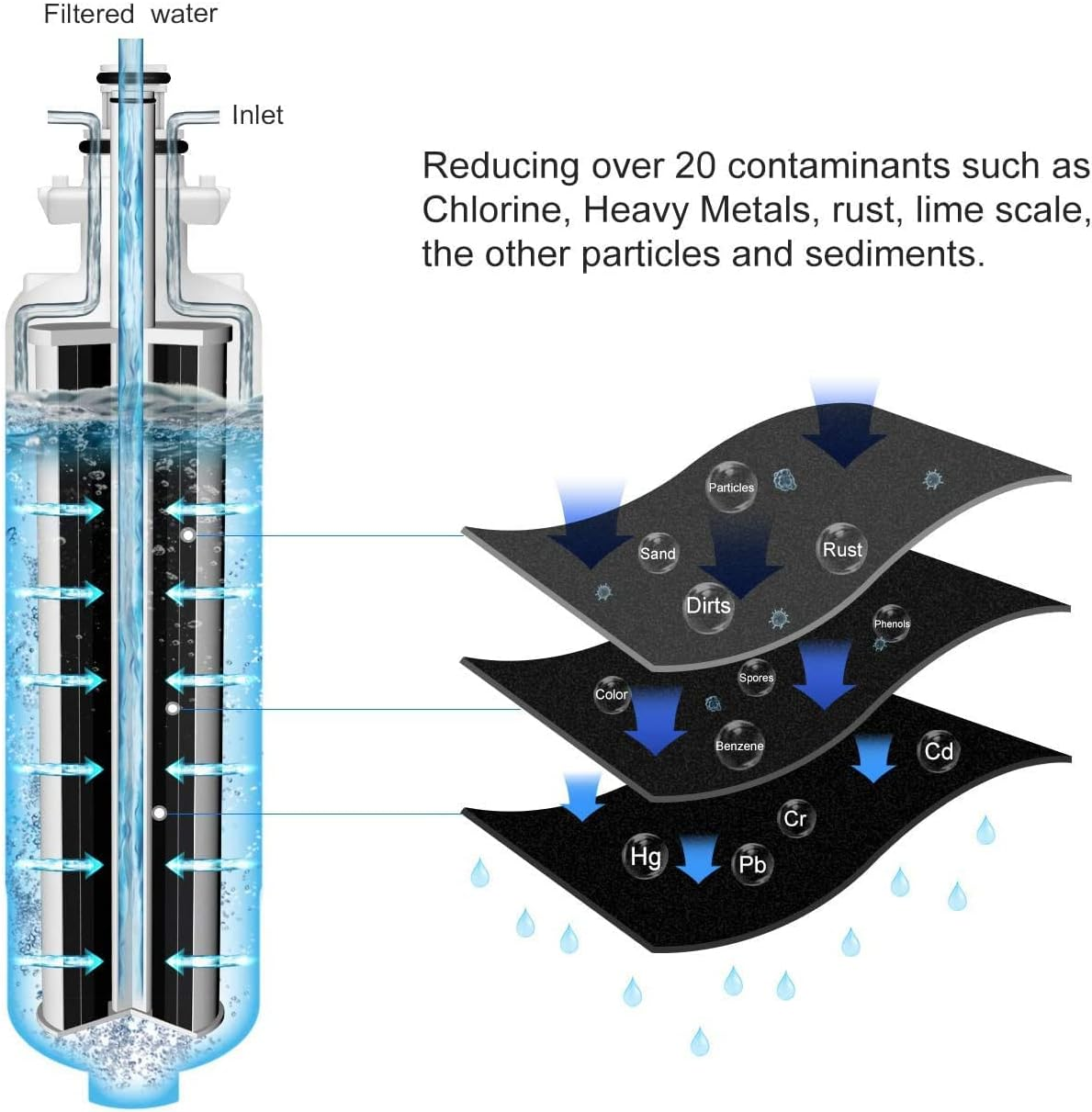 Filtered water

Inlet

Reducing over 20 contaminants such as Chlorine, Heavy Metals, rust, lime scale, the other particles and sediments.

Particles

Sand

Rust

Dirts

Phenols

Spores

Color

Benzene

Cd

Cr

Hg

Pb