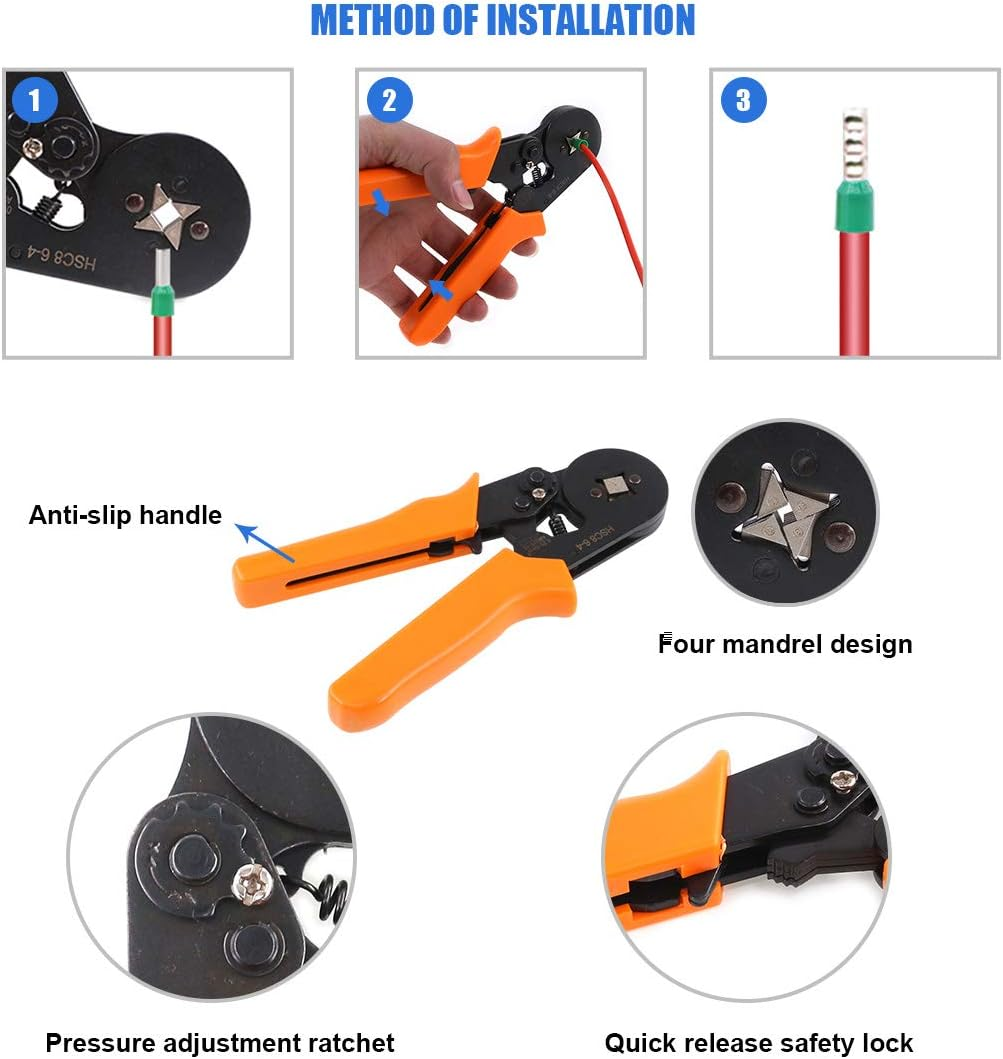 METHOD OF INSTALLATION

1

HSC8 6-4

2

3

Anti-slip handle

HSC8 6-4

Four mandrel design

Pressure adjustment ratchet

Quick release safety lock