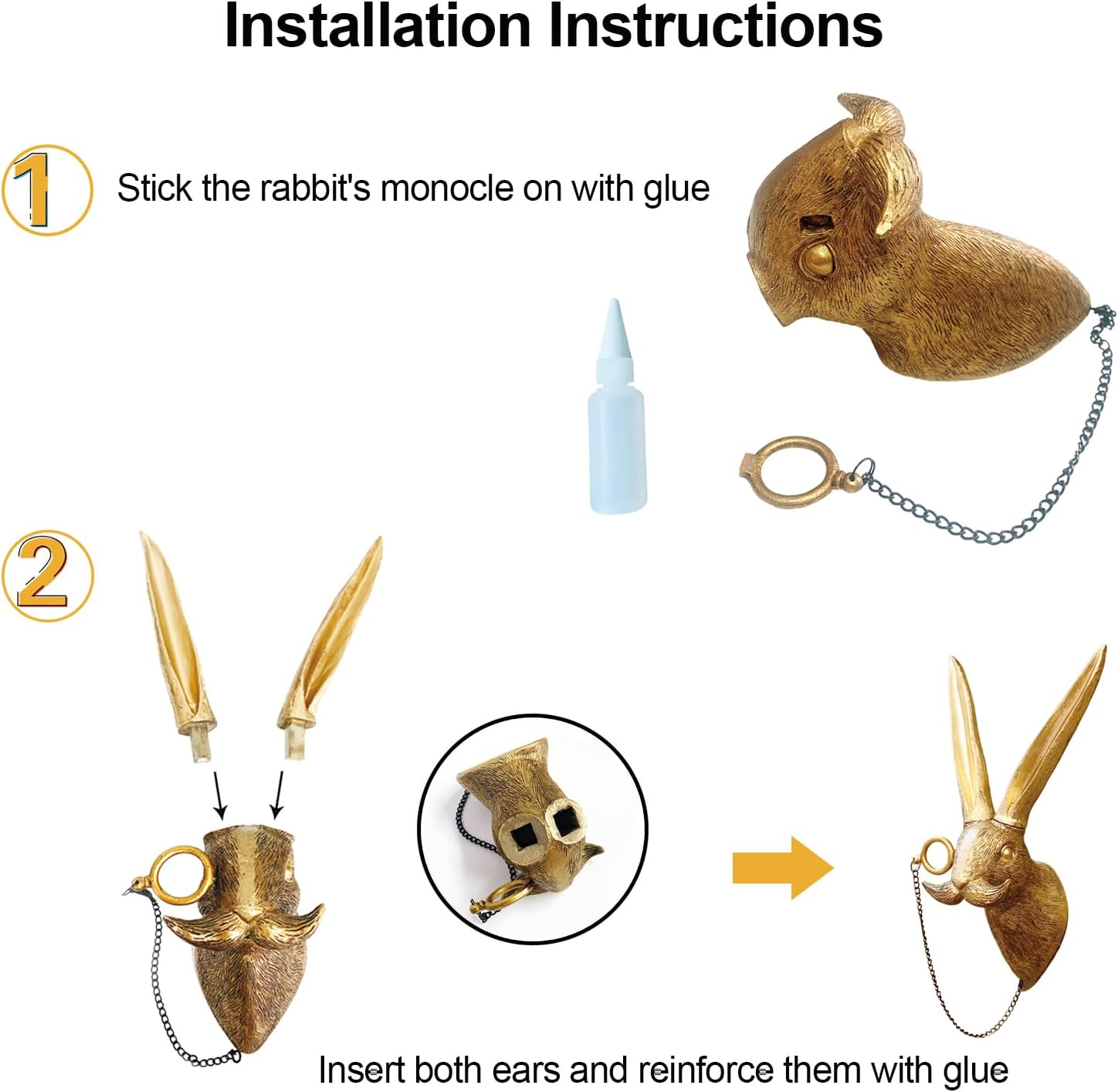 Installation Instructions

1

Stick the rabbit's monocle on with glue

2

Insert both ears and reinforce them with glue