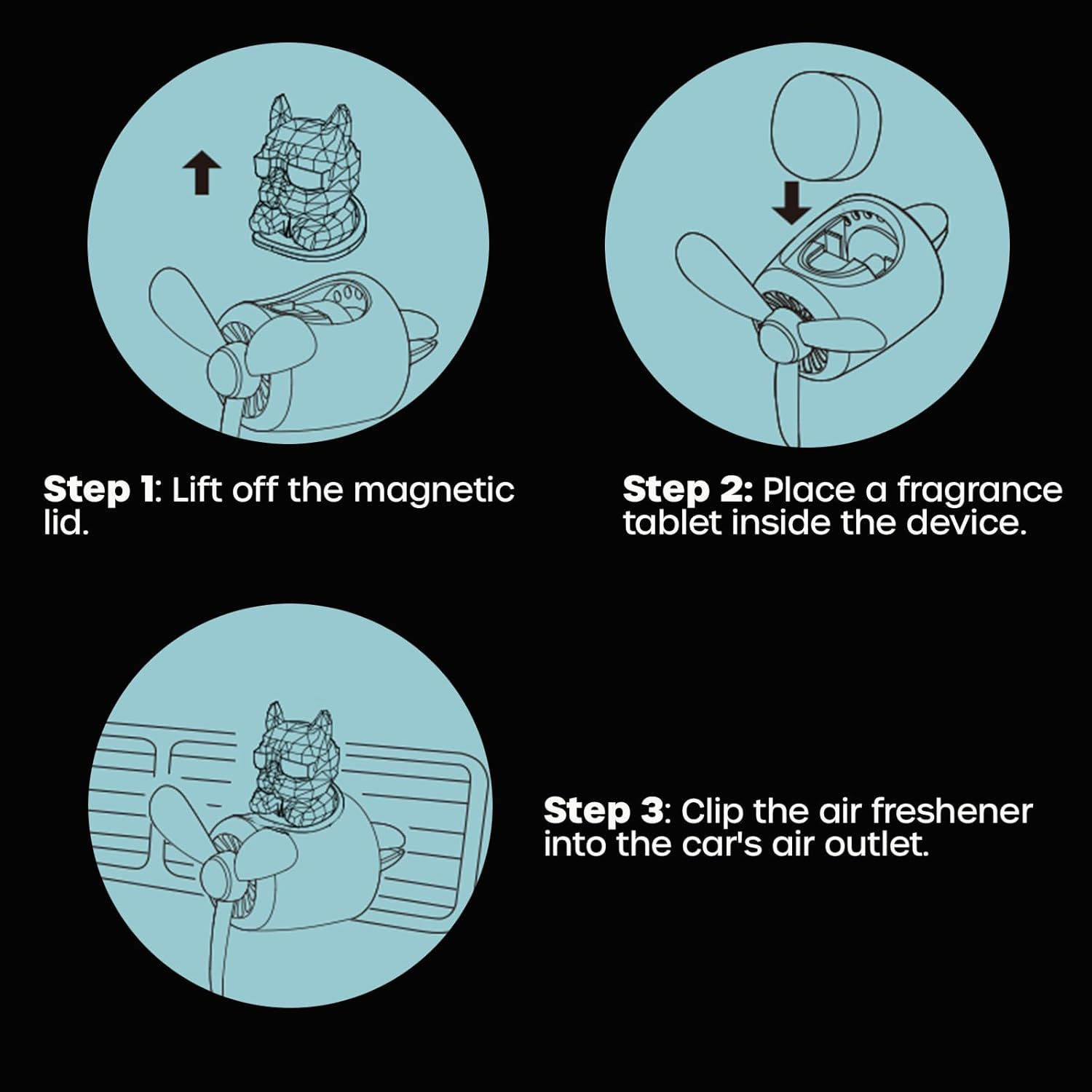 Step 1: Lift off the magnetic lid.

Step 2: Place a fragrance tablet inside the device.

Step 3: Clip the air freshener into the car's air outlet.