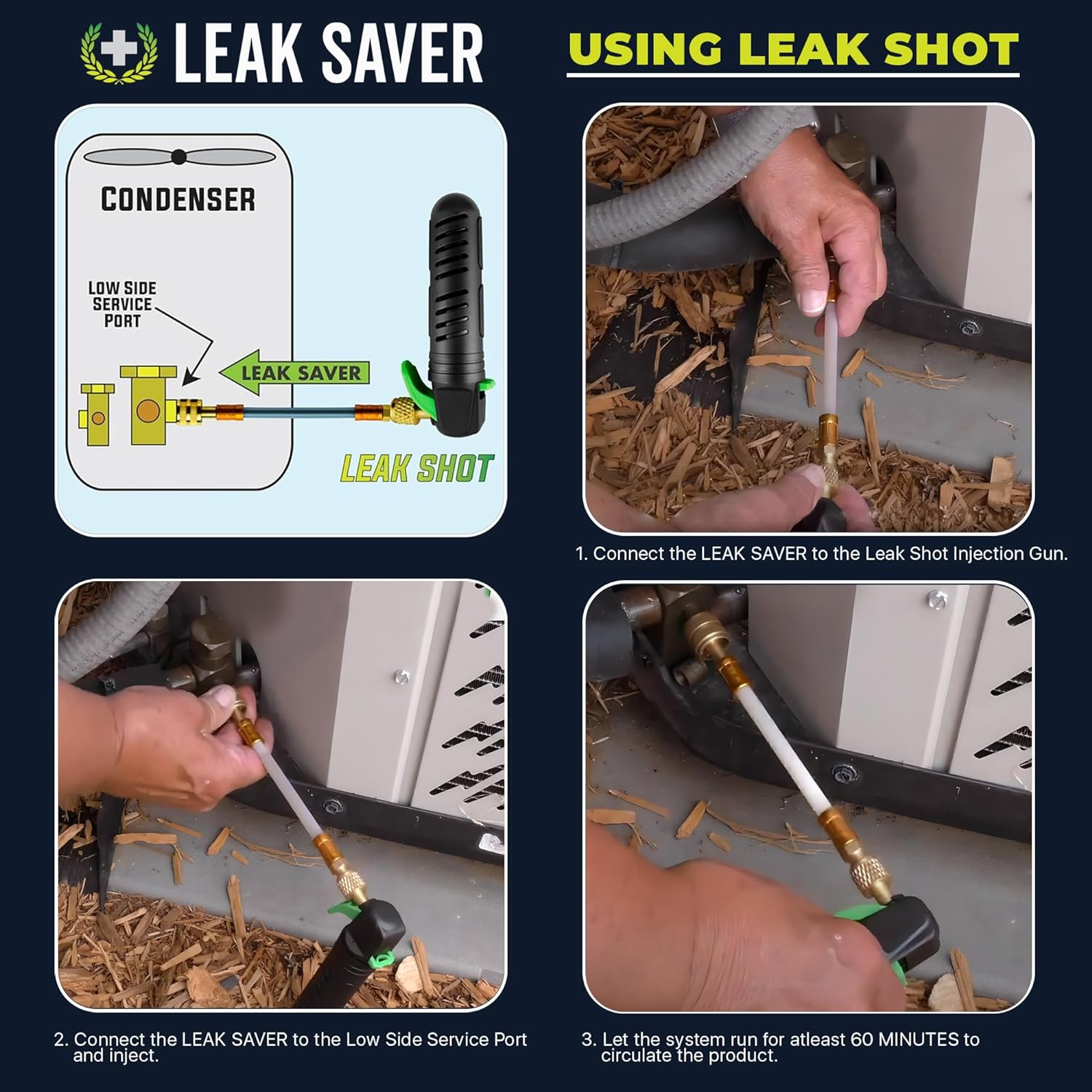 LEAK SAVER

USING LEAK SHOT

CONDENSER

LOW SIDE SERVICE PORT

LEAK SAVER

LEAK SHOT

1. Connect the LEAK SAVER to the Leak Shot Injection Gun.

2. Connect the LEAK SAVER to the Low Side Service Port and inject.

3. Let the system run for atleast 60 MINUTES to circulate the product.