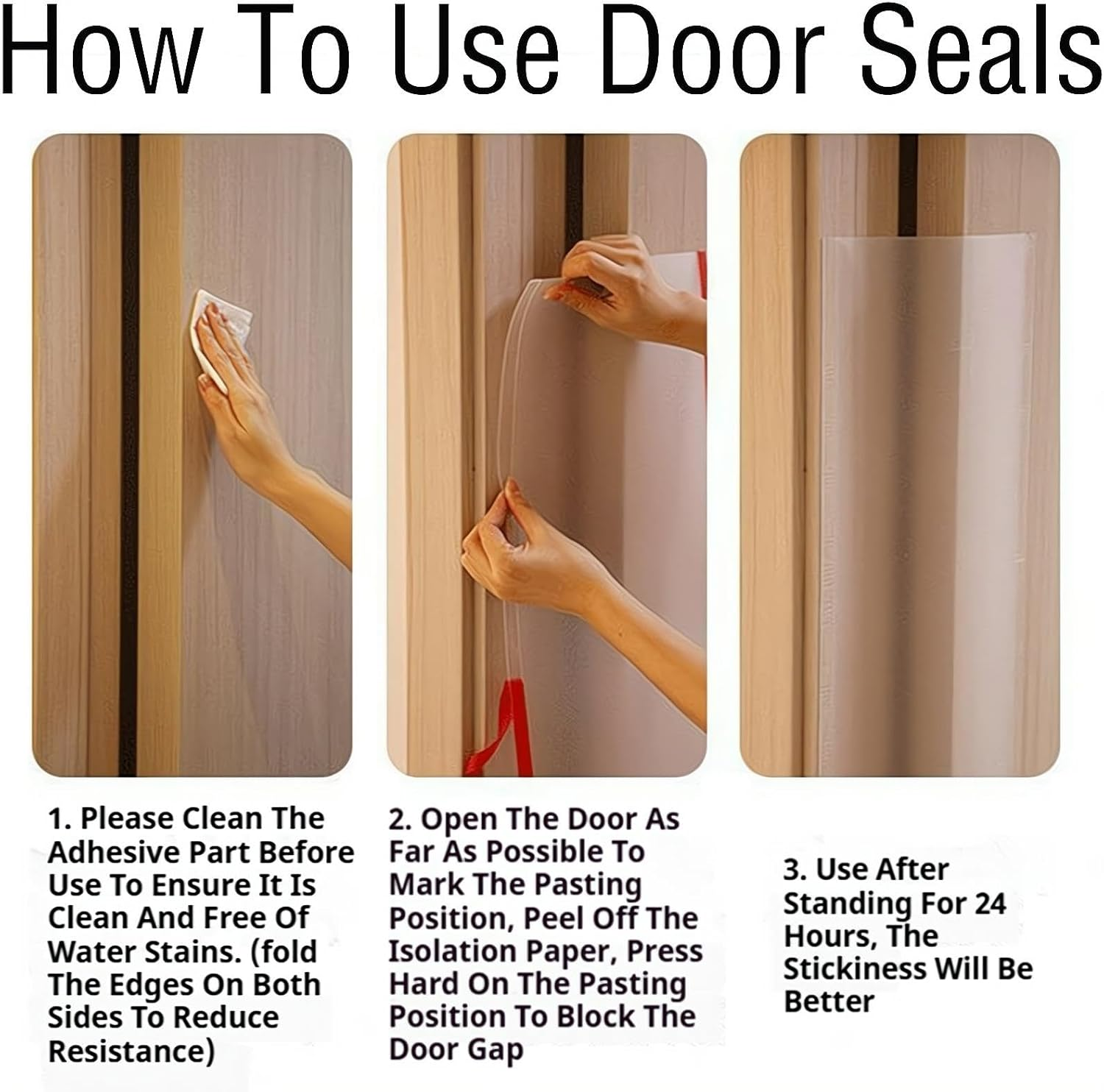 How To Use Door Seals

1. Please Clean The Adhesive Part Before Use To Ensure It Is Clean And Free Of Water Stains. (fold The Edges On Both Sides To Reduce Resistance)

2. Open The Door As Far As Possible To Mark The Pasting Position, Peel Off The Isolation Paper, Press Hard On The Pasting Position To Block The Door Gap

3. Use After Standing For 24 Hours, The Stickiness Will Be Better