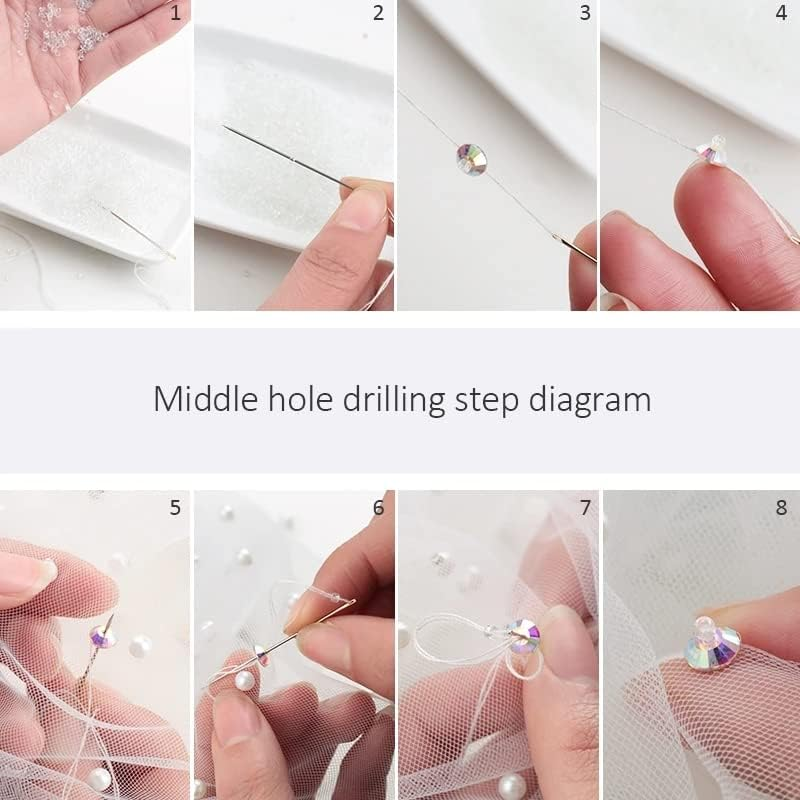 1 2 3 4

Middle hole drilling step diagram

5 6 7 8