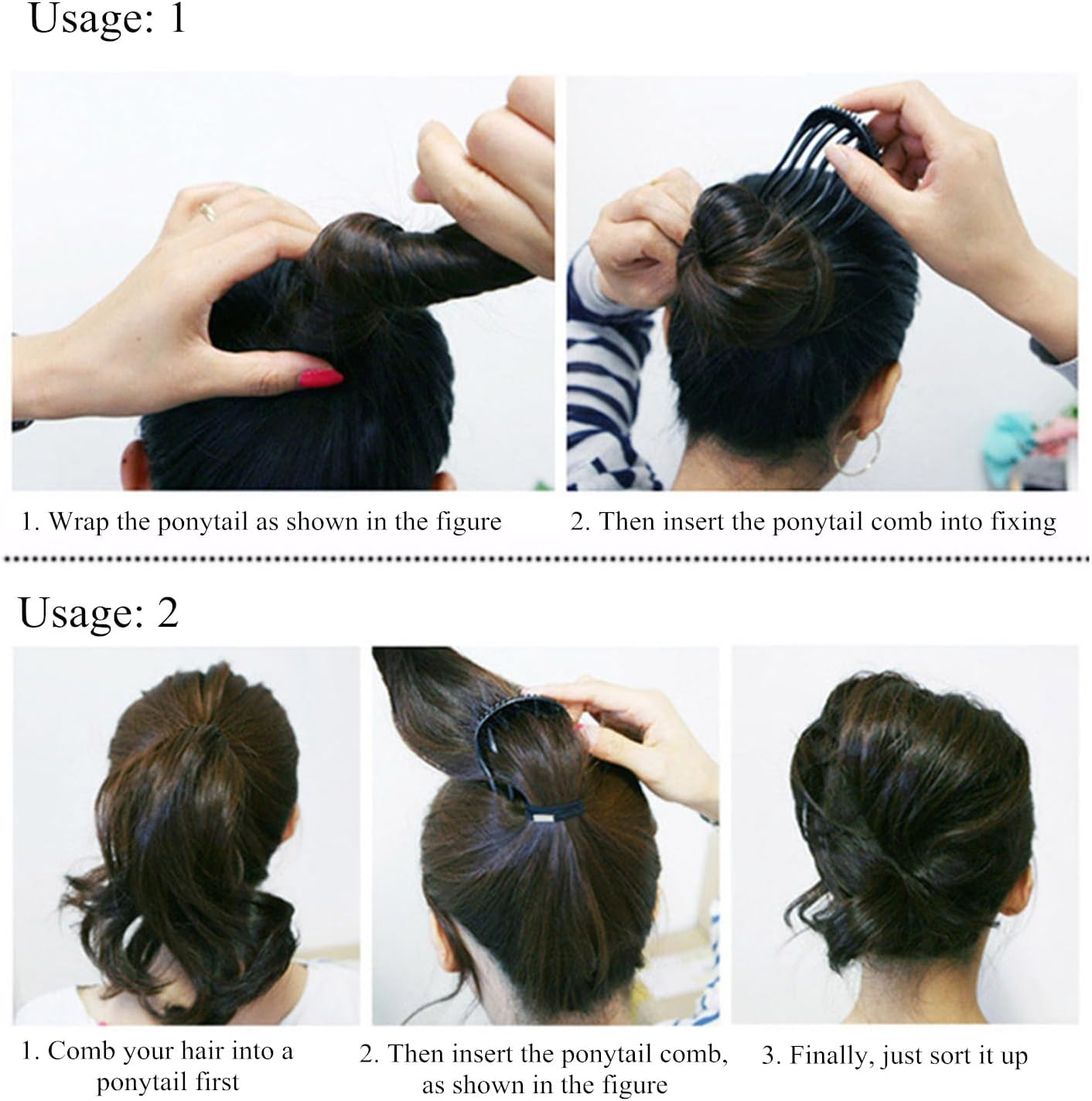 Usage: 1

1. Wrap the ponytail as shown in the figure

2. Then insert the ponytail comb into fixing

Usage: 2

1. Comb your hair into a ponytail first

2. Then insert the ponytail comb, as shown in the figure

3. Finally, just sort it up