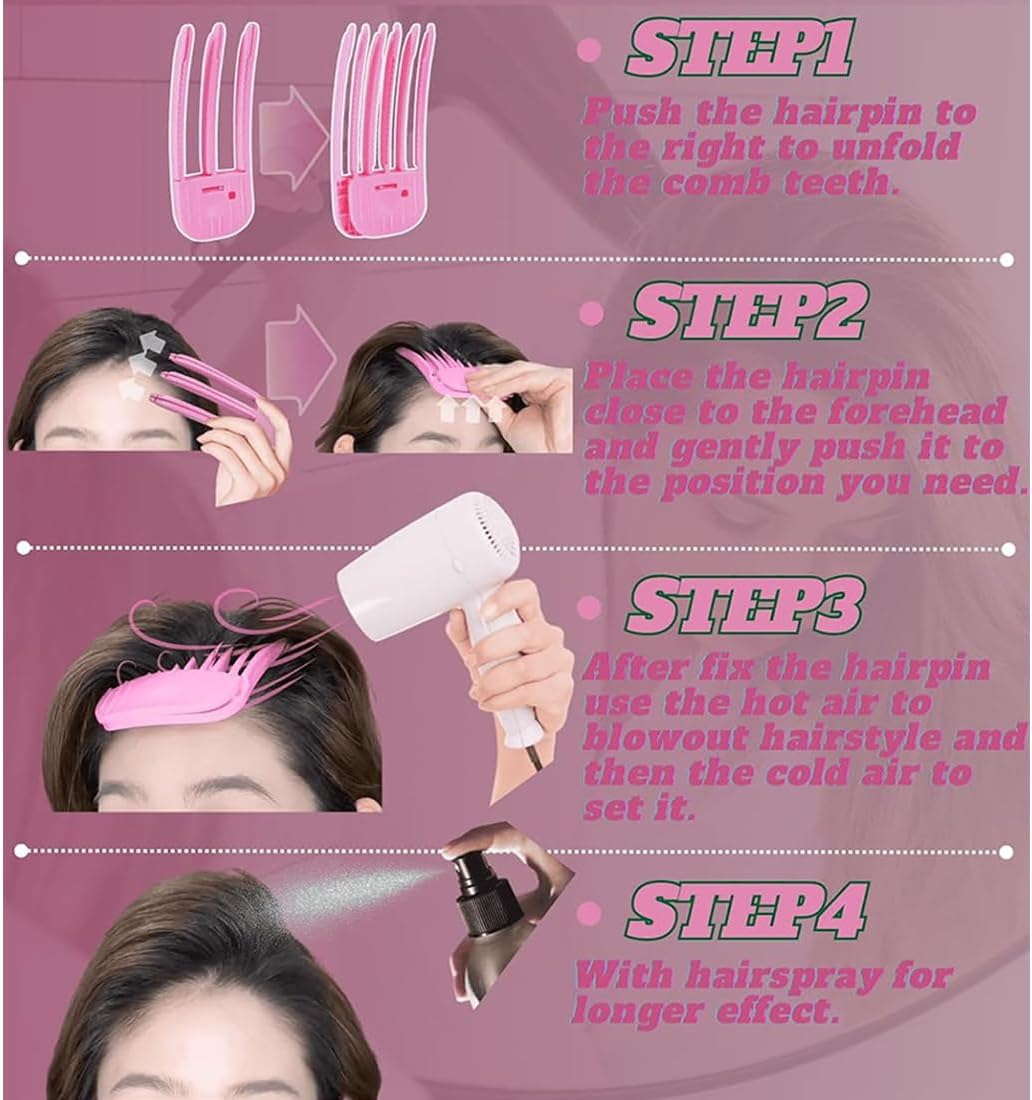 STEP1

Push the hairpin to the right to unfold the comb teeth.

STEP2

Place the hairpin close to the forehead and gently push it to the position you need.

STEP3

After fix the hairpin use the hot air to blowout hairstyle and then the cold air to set it.

STEP4

With hairspray for longer effect.