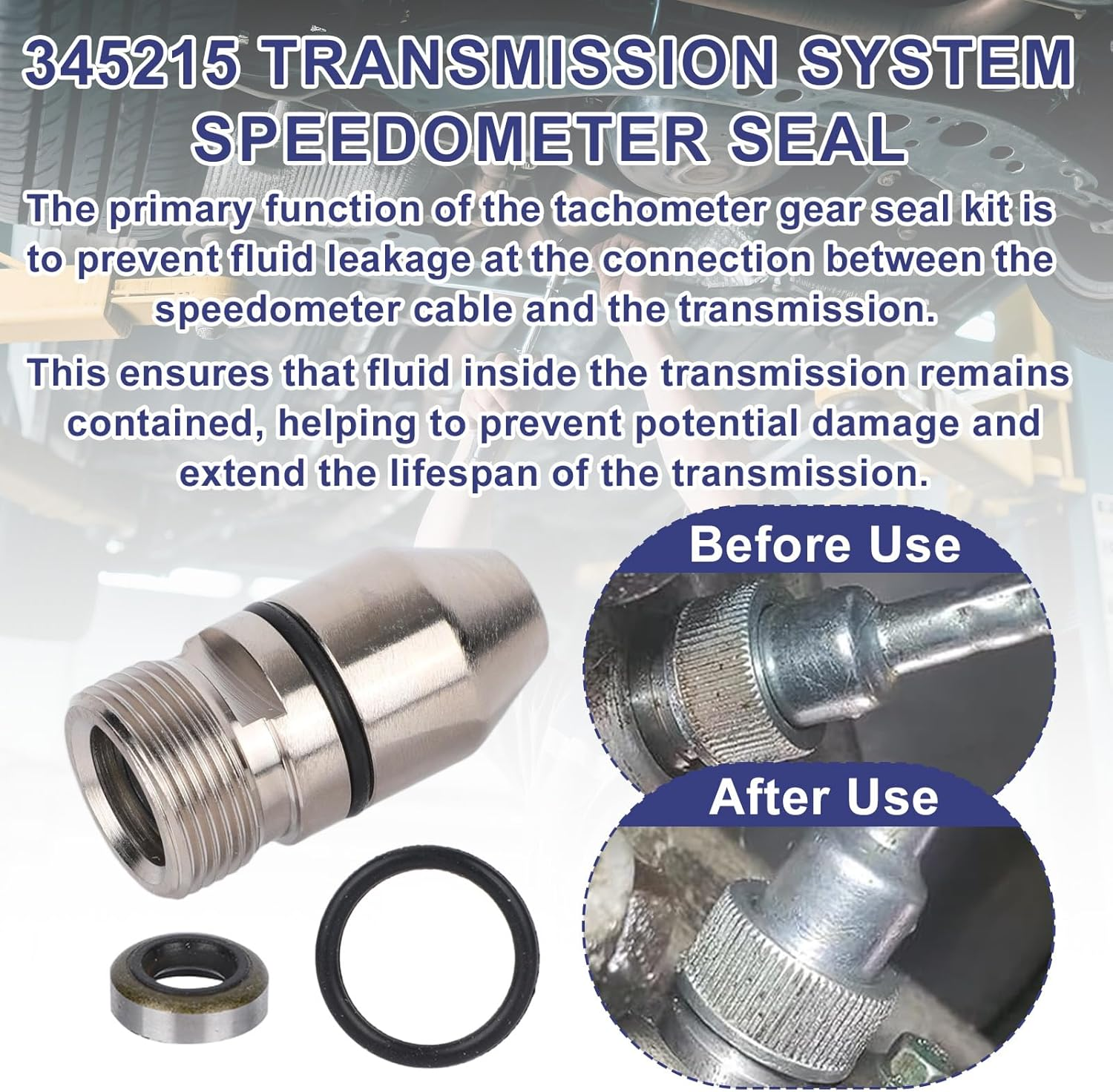 345215 TRANSMISSION SYSTEM SPEEDOMETER SEAL

The primary function of the tachometer gear seal kit is to prevent fluid leakage at the connection between the speedometer cable and the transmission.

This ensures that fluid inside the transmission remains contained, helping to prevent potential damage and extend the lifespan of the transmission.

Before Use

After Use