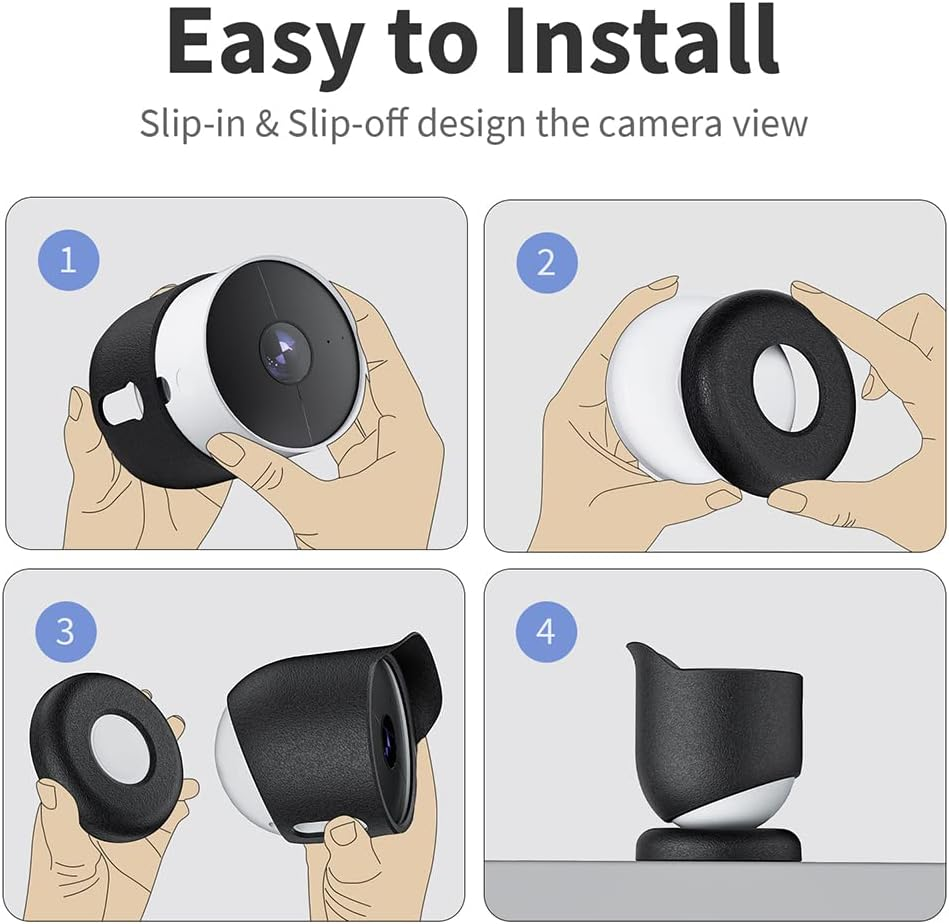 Easy to Install

Slip-in & Slip-off design the camera view

1

2

3

4