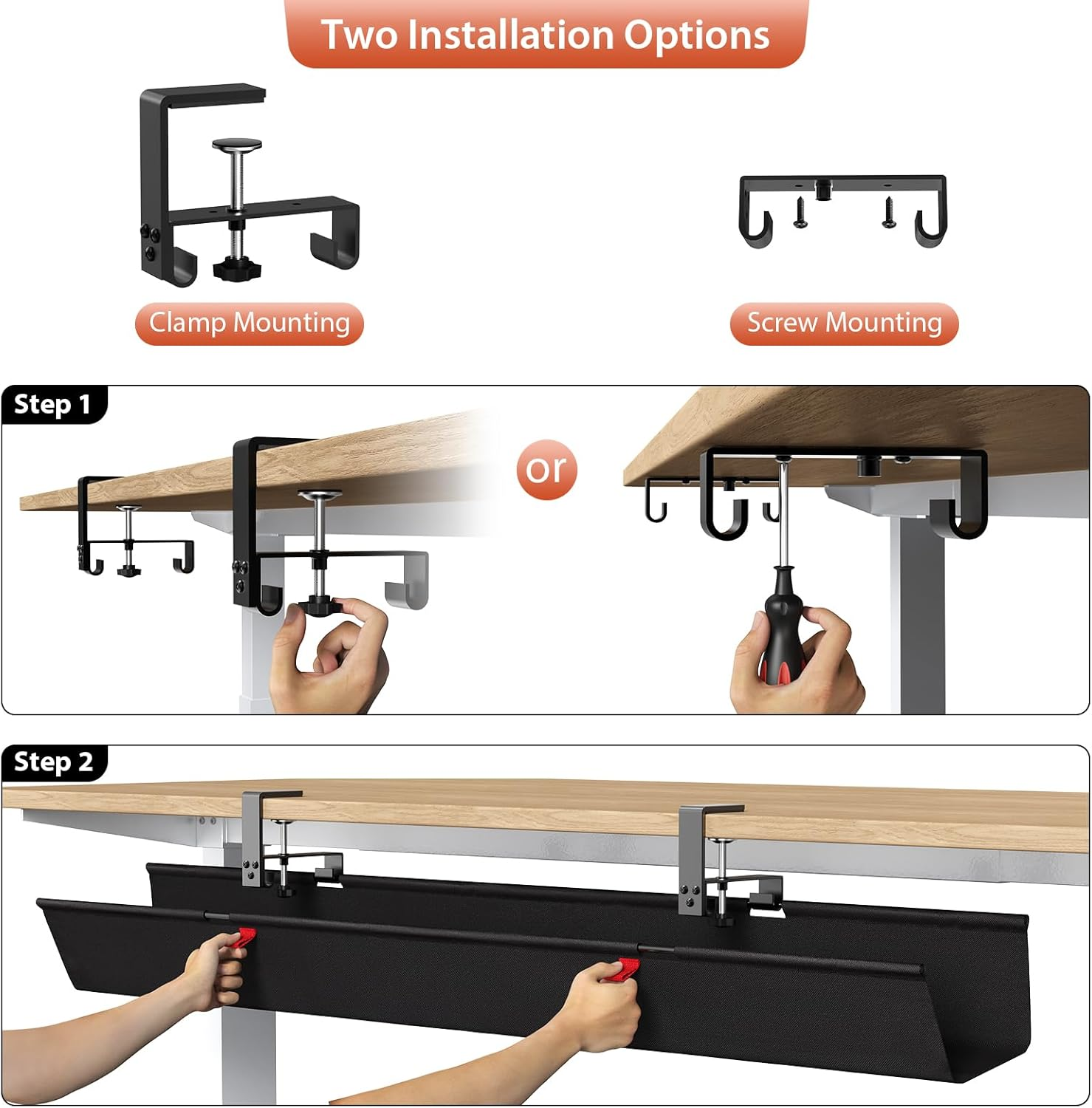 Two Installation Options

Clamp Mounting

Screw Mounting

Step 1

or

Step 2