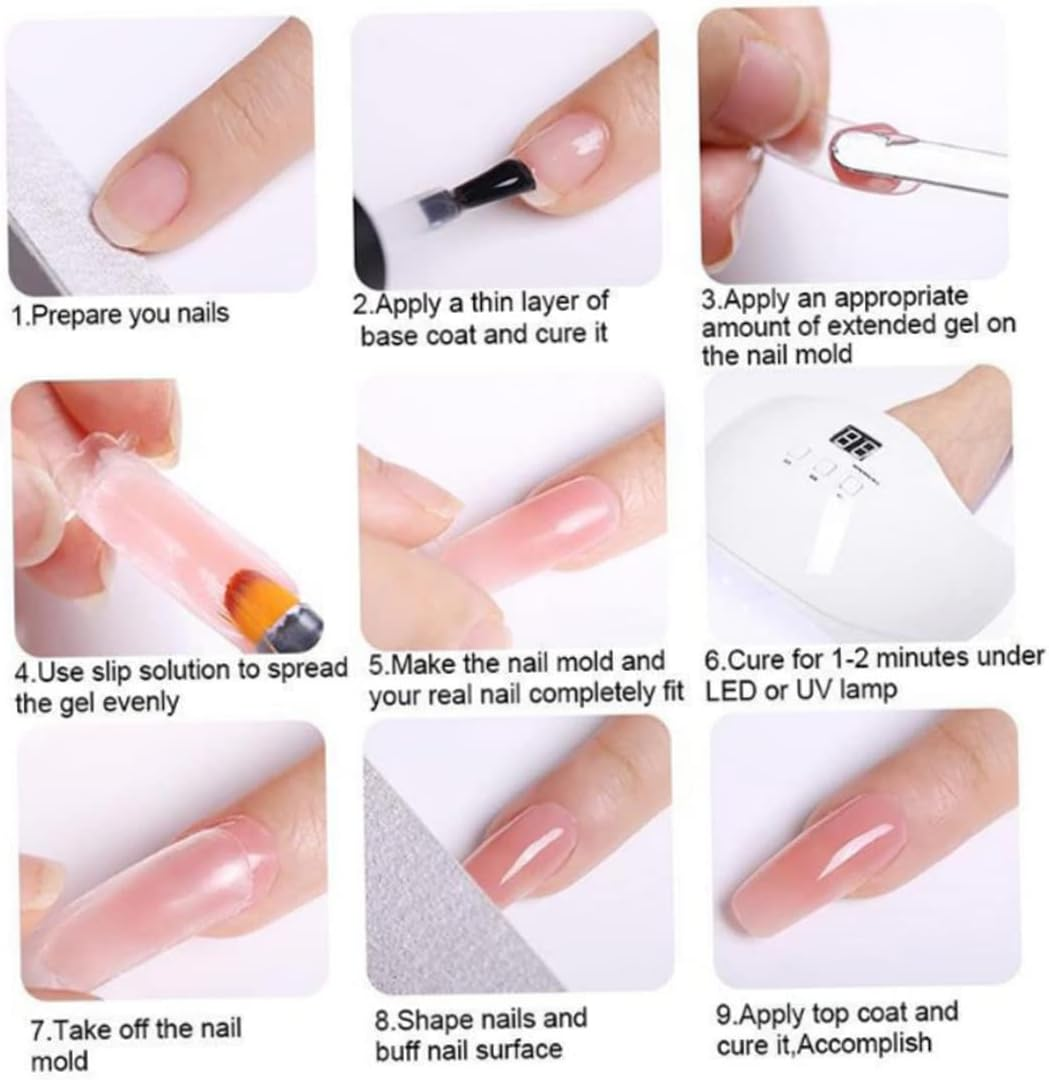 1.Prepare you nails

2.Apply a thin layer of base coat and cure it

3.Apply an appropriate amount of extended gel on the nail mold

4.Use slip solution to spread the gel evenly

5.Make the nail mold and your real nail completely fit

6.Cure for 1-2 minutes under LED or UV lamp

7.Take off the nail mold

8.Shape nails and buff nail surface

9.Apply top coat and cure it,Accomplish