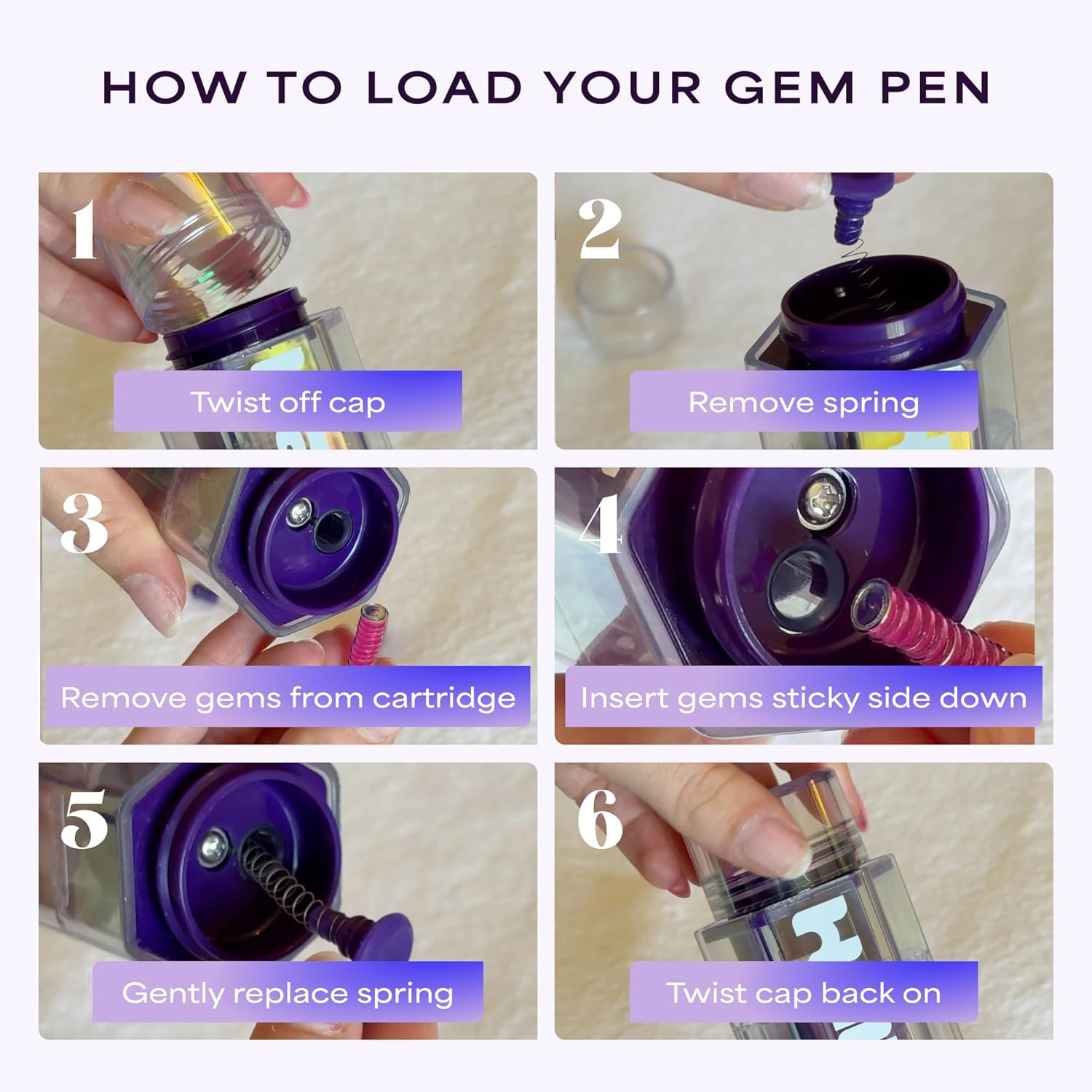 HOW TO LOAD YOUR GEM PEN

1
Twist off cap

2
Remove spring

3
Remove gems from cartridge

4
Insert gems sticky side down

5
Gently replace spring

6
Twist cap back on