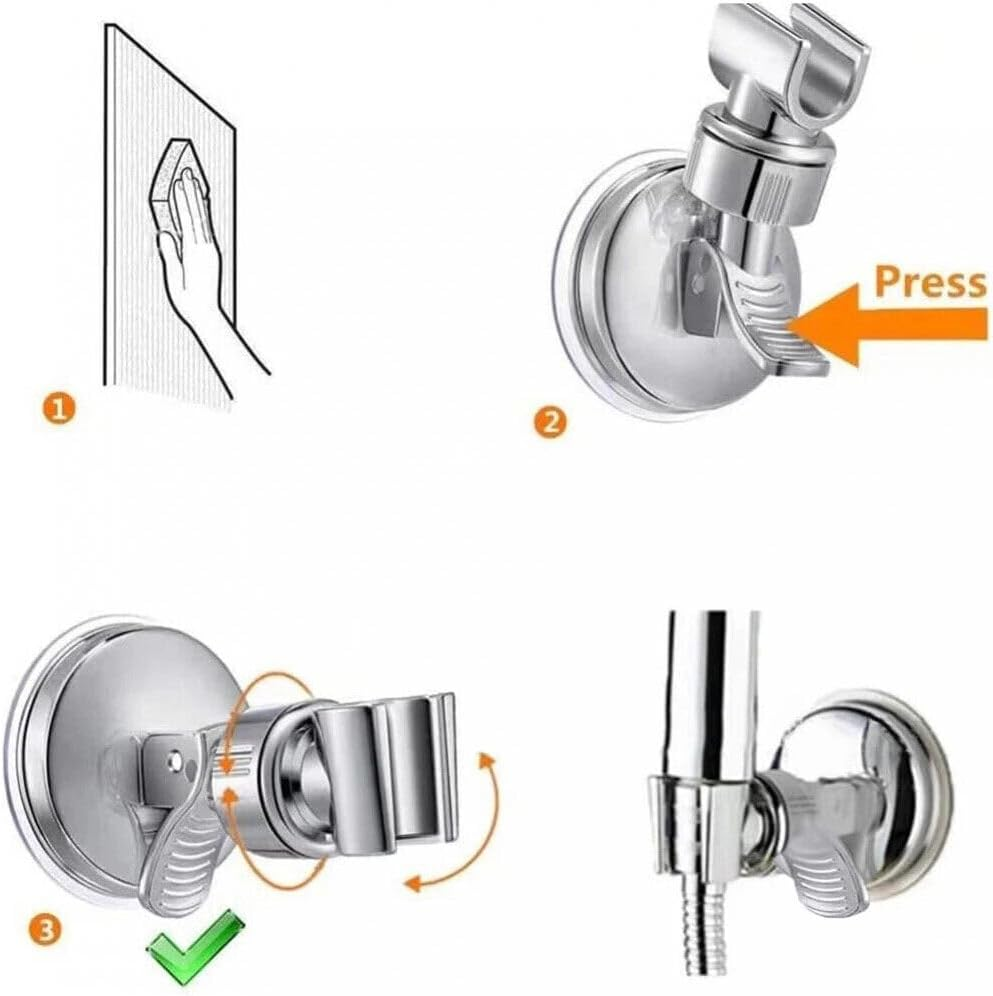 1

Press

2

3