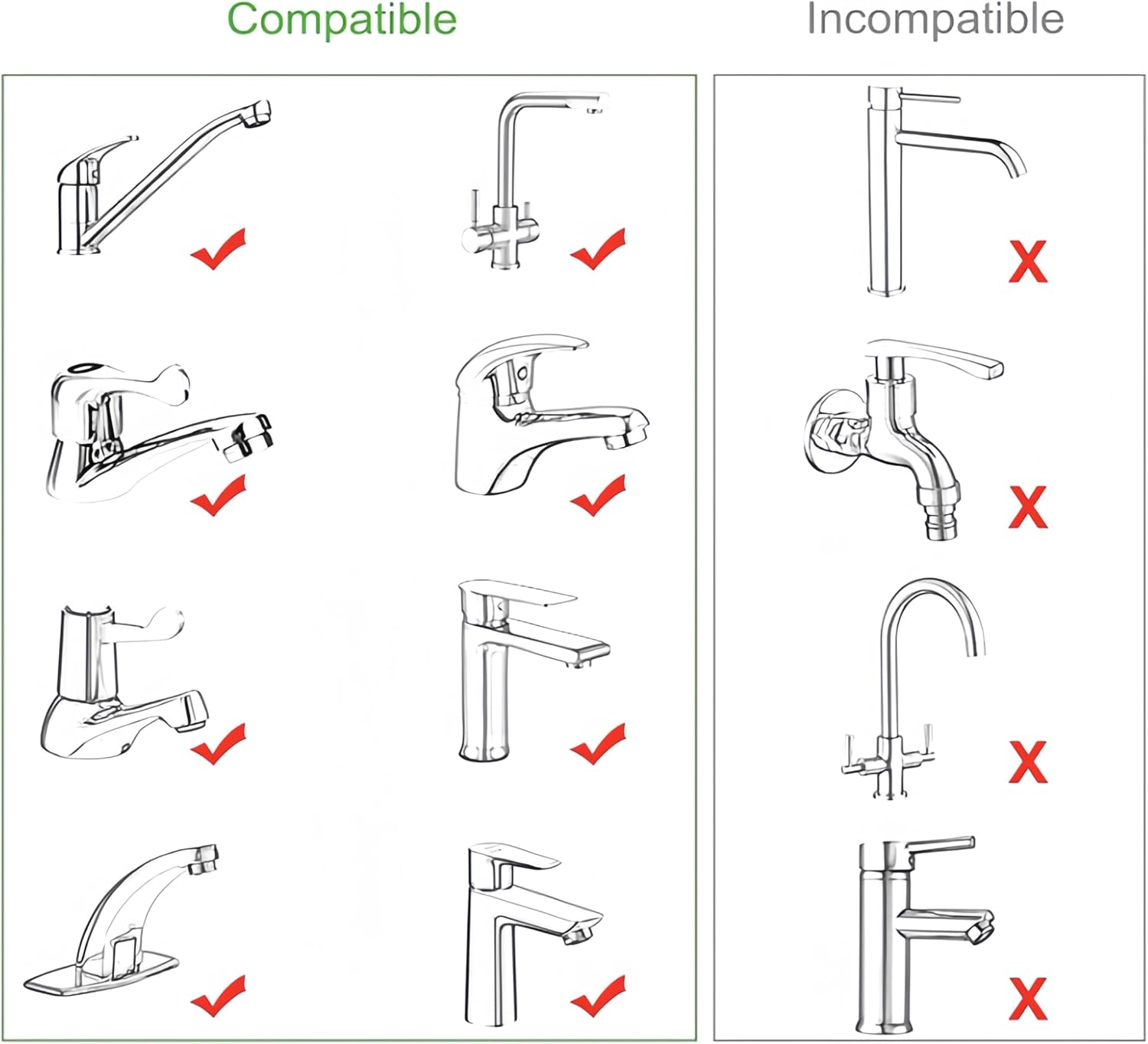 Compatible

Incompatible

X

X

X

X