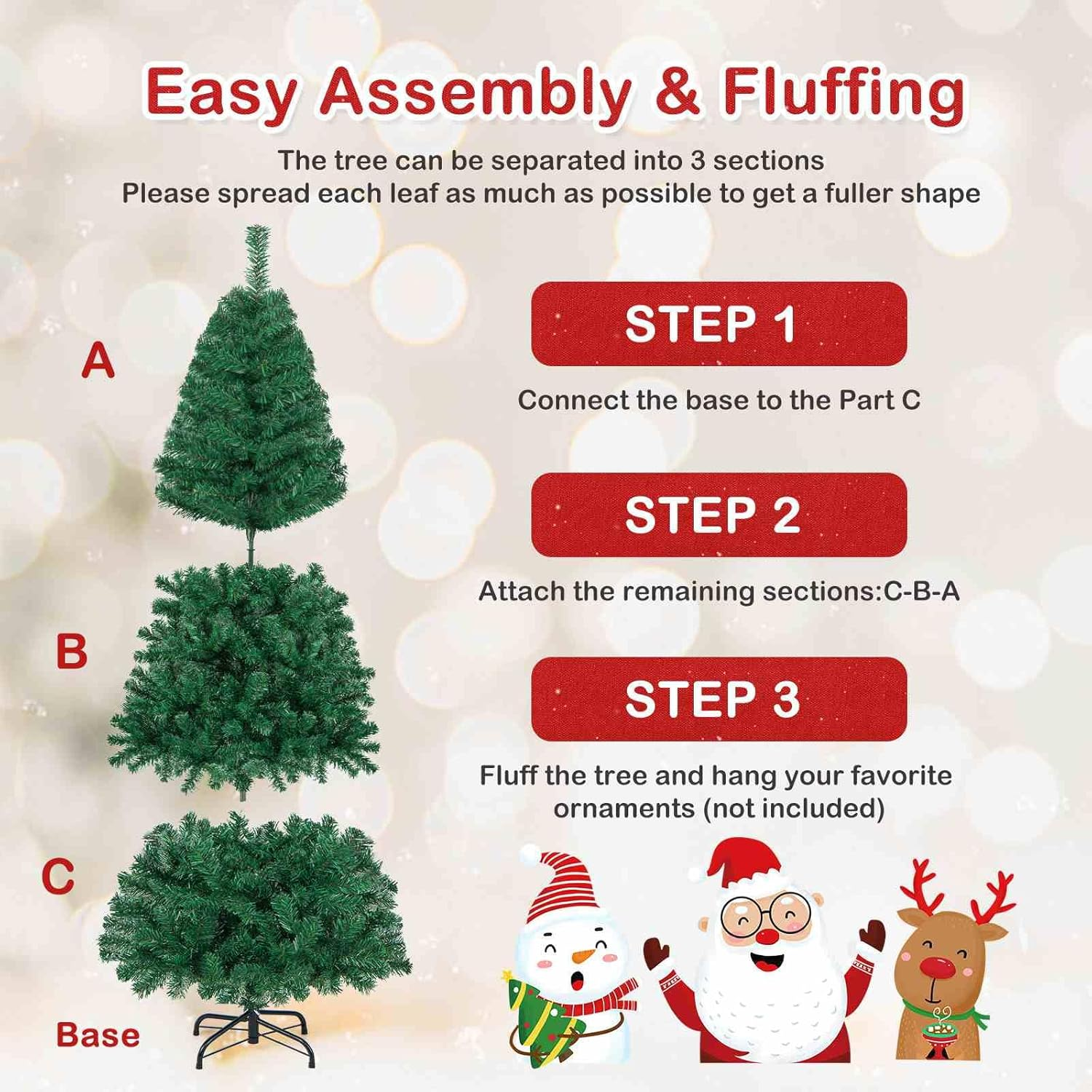 Easy Assembly & Fluffing

The tree can be separated into 3 sections
Please spread each leaf as much as possible to get a fuller shape

A

B

C

Base

STEP 1

Connect the base to the Part C

STEP 2

Attach the remaining sections:C-B-A

STEP 3

Fluff the tree and hang your favorite ornaments (not included)