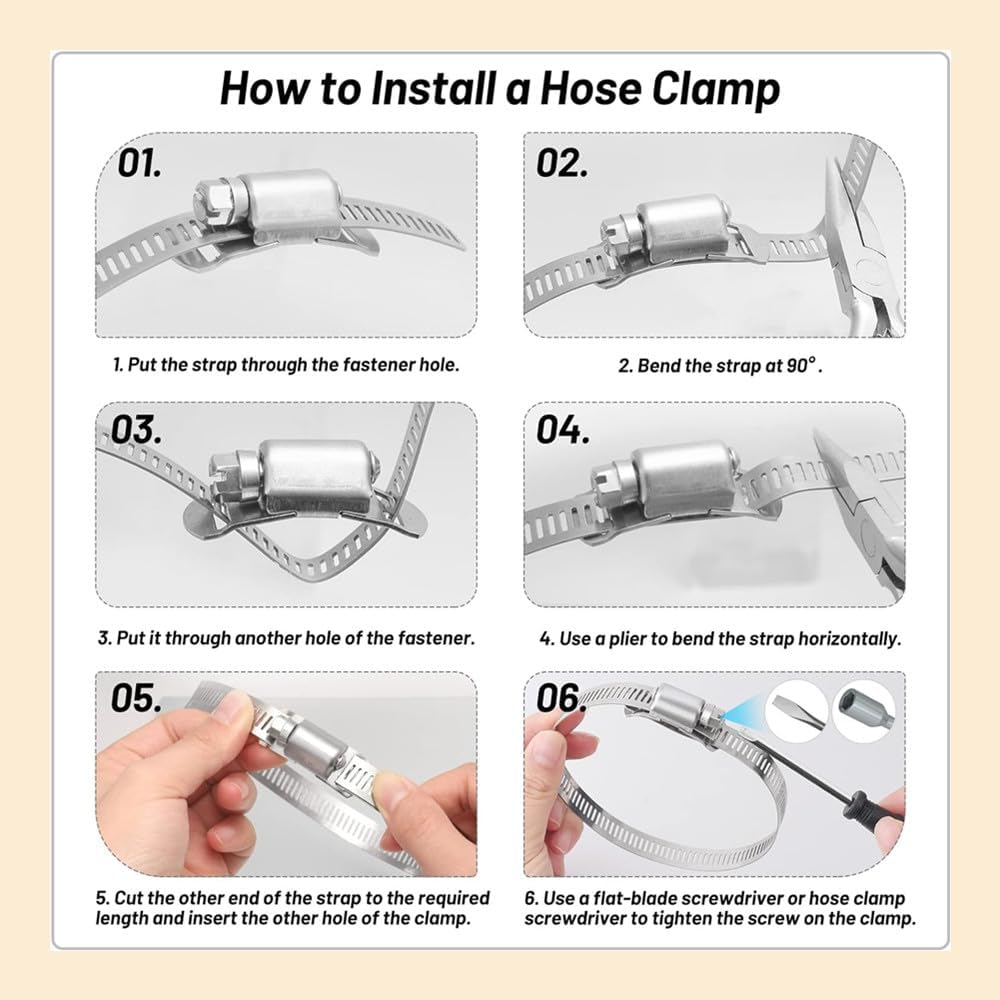 How to Install a Hose Clamp

01.

1. Put the strap through the fastener hole.

02.

2. Bend the strap at 90°.

03.

3. Put it through another hole of the fastener.

04.

4. Use a plier to bend the strap horizontally.

05.

5. Cut the other end of the strap to the required length and insert the other hole of the clamp.

06.

6. Use a flat-blade screwdriver or hose clamp screwdriver to tighten the screw on the clamp.