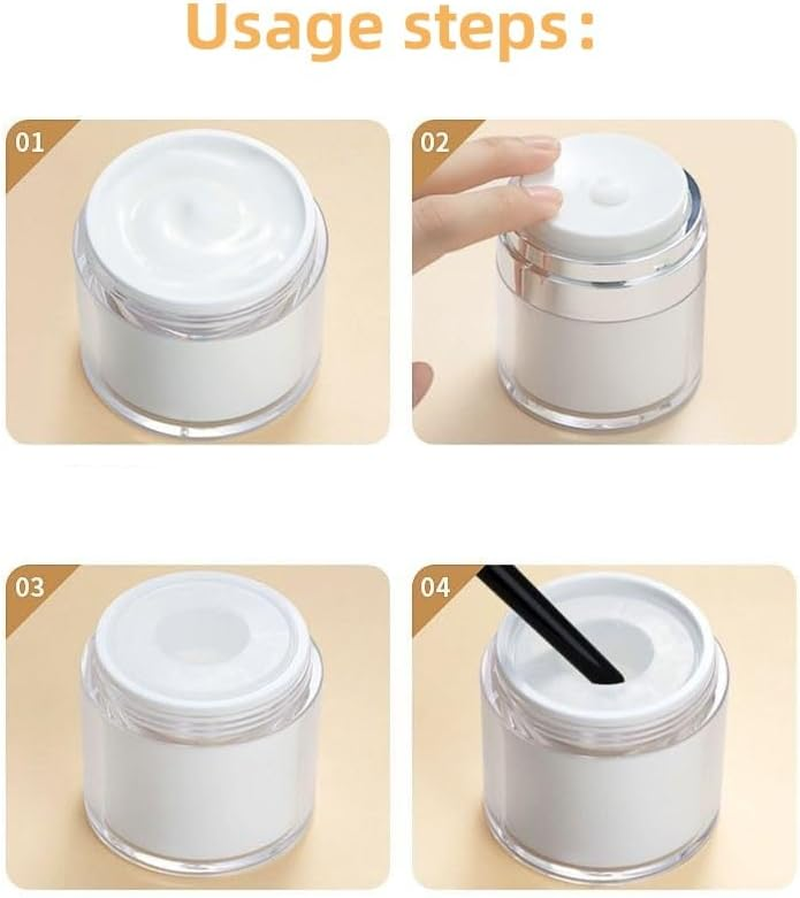 Usage steps：

01

02

03

04