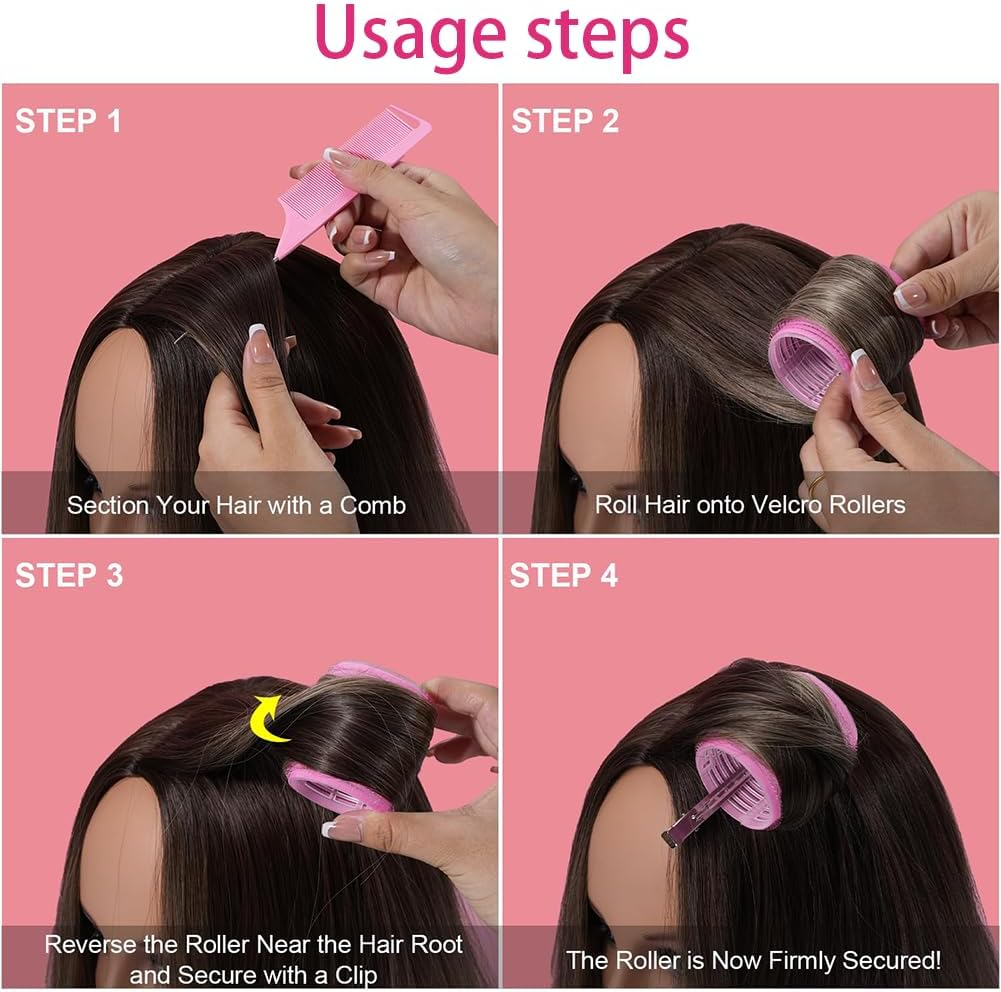 Usage steps

STEP 1

Section Your Hair with a Comb

STEP 2

Roll Hair onto Velcro Rollers

STEP 3

Reverse the Roller Near the Hair Root and Secure with a Clip

STEP 4

The Roller is Now Firmly Secured!