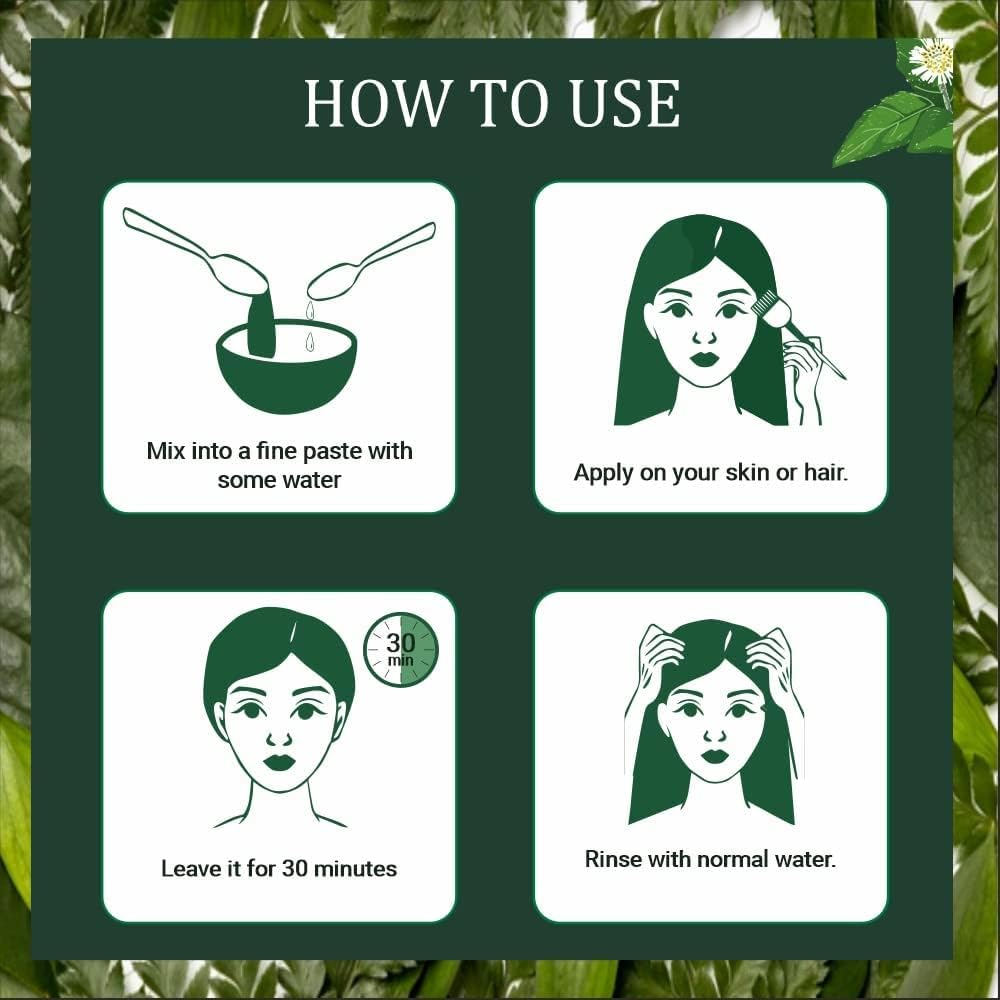 HOW TO USE

Mix into a fine paste with some water

Apply on your skin or hair.

30 min

Leave it for 30 minutes

Rinse with normal water.