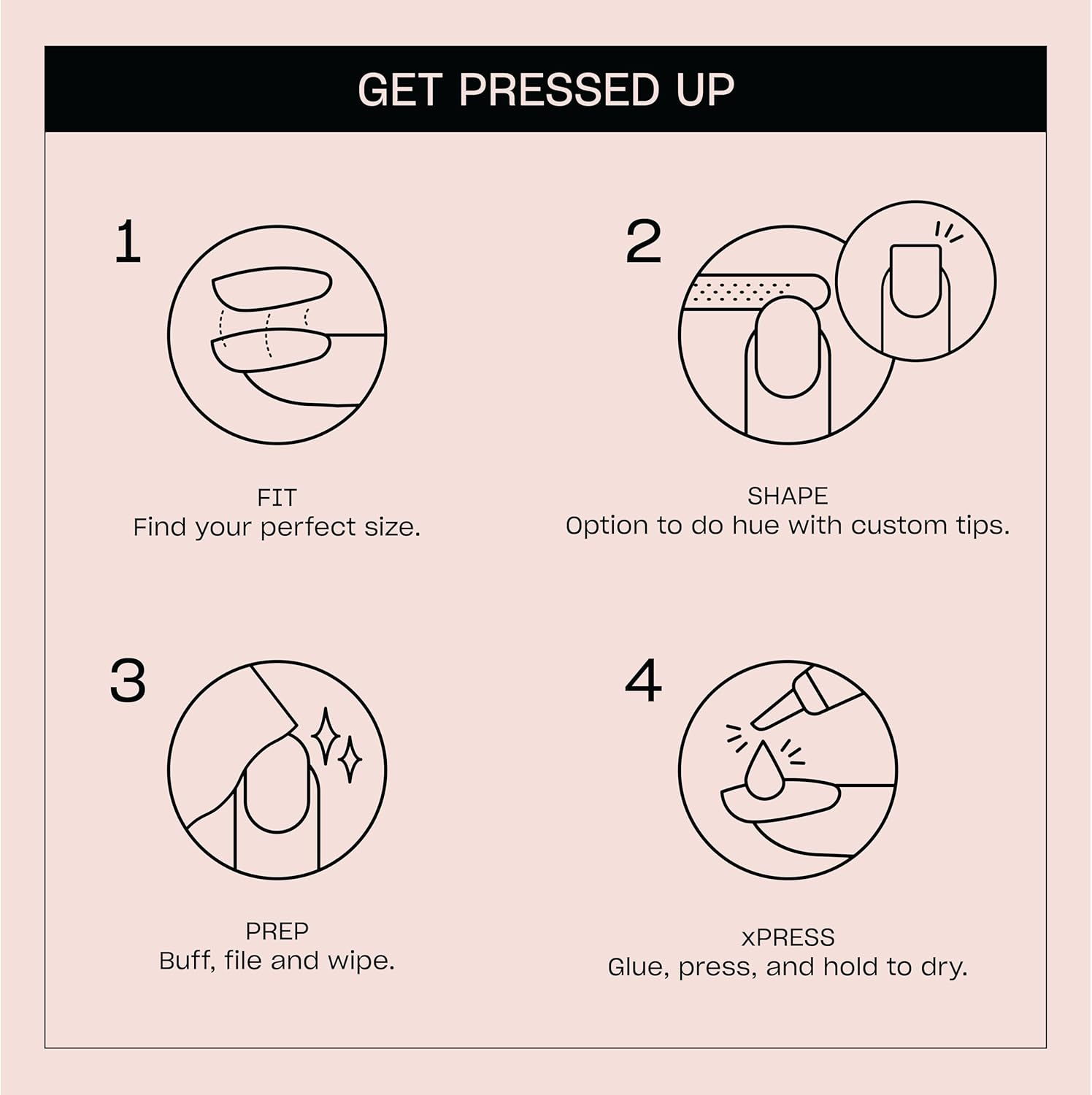 GET PRESSED UP

1

FIT
Find your perfect size.

2

SHAPE
Option to do hue with custom tips.

3

PREP
Buff, file and wipe.

4

xPRESS
Glue, press, and hold to dry.