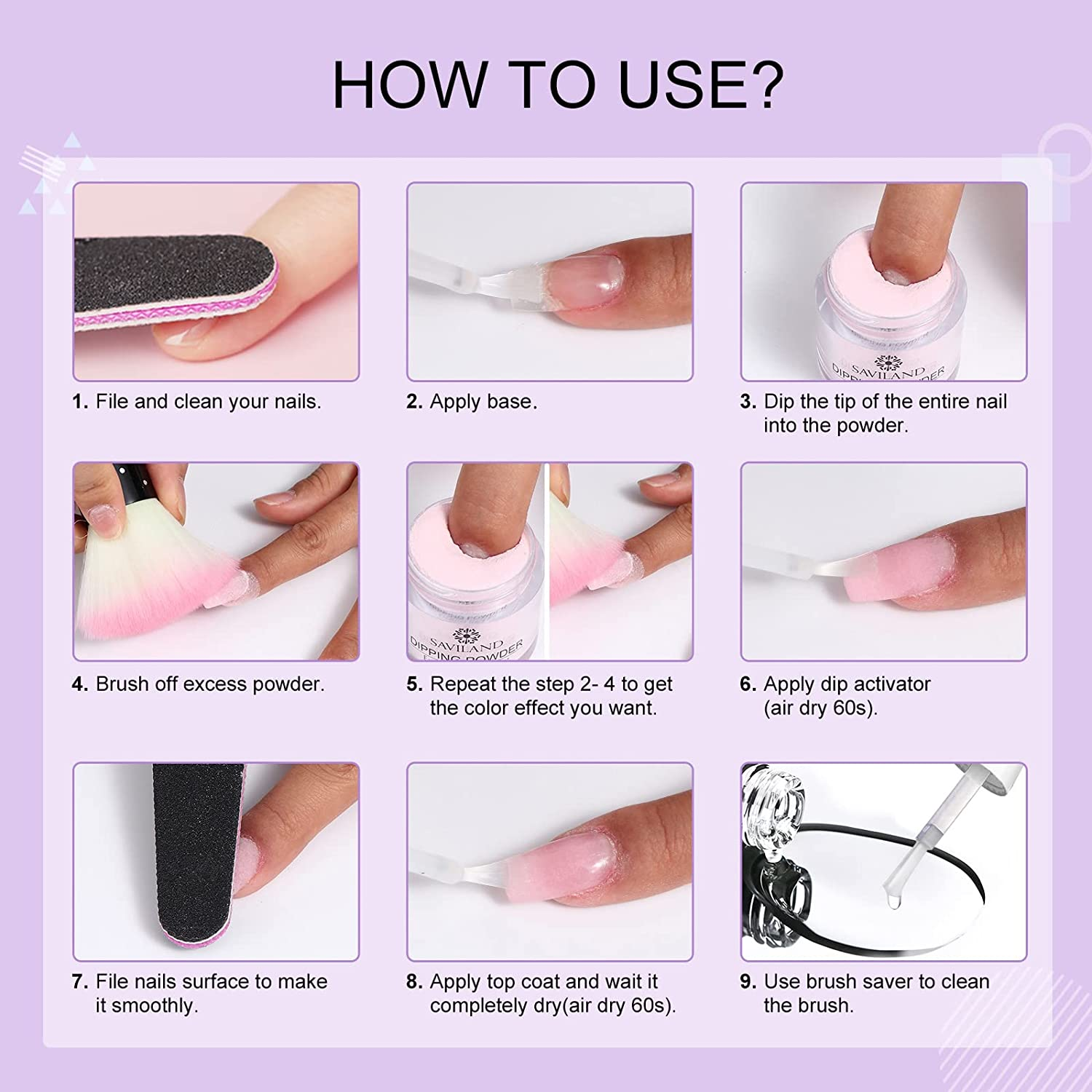 HOW TO USE?

SAVILAND
DIPPING POWDER

1. File and clean your nails.

2. Apply base.

3. Dip the tip of the entire nail into the powder.

SAVILAND
DIPPING POWDER

4. Brush off excess powder.

5. Repeat the step 2- 4 to get the color effect you want.

6. Apply dip activator (air dry 60s).

7. File nails surface to make it smoothly.

8. Apply top coat and wait it completely dry(air dry 60s).

9. Use brush saver to clean the brush.