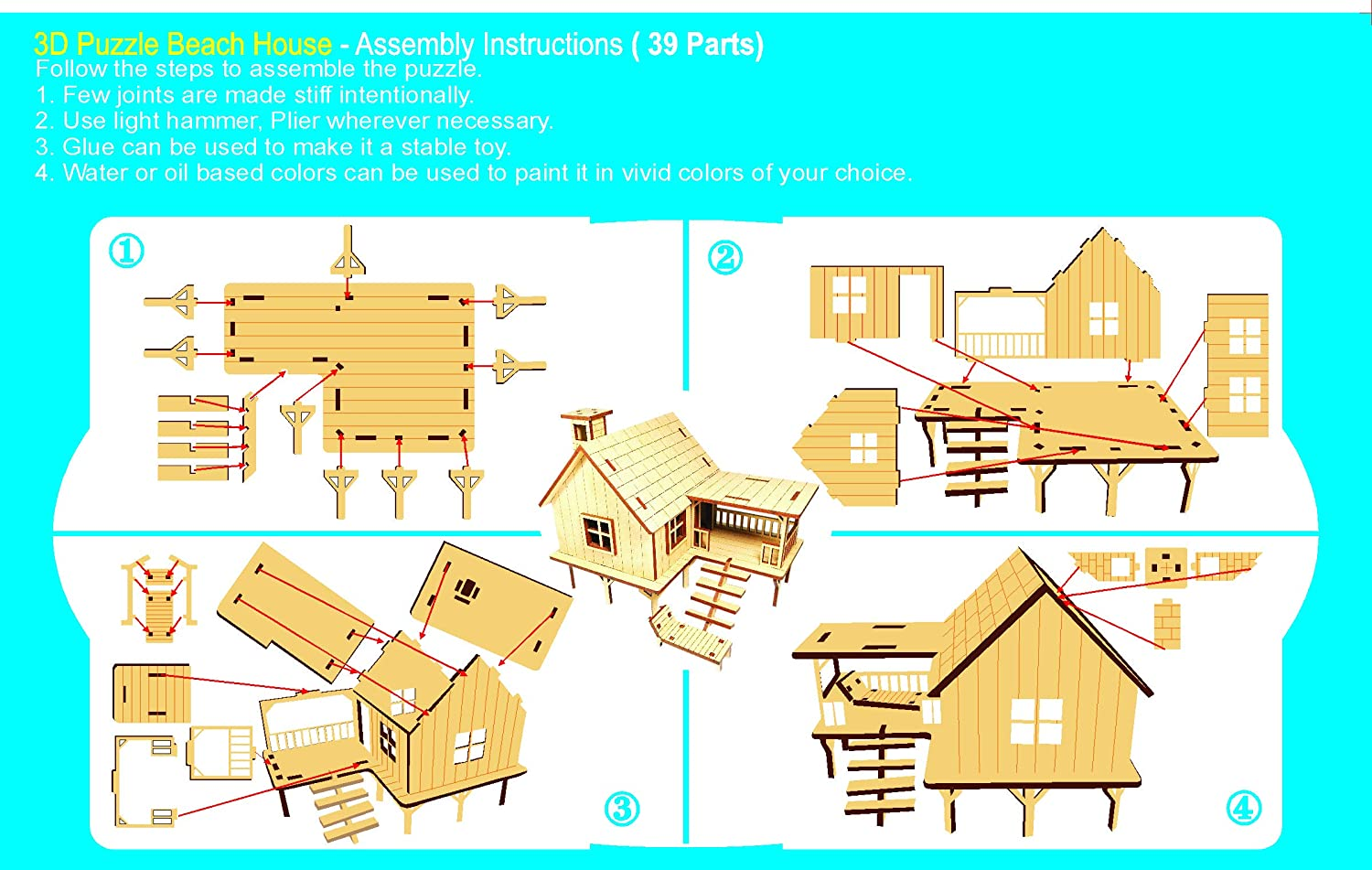 3D Puzzle Beach House - Assembly Instructions ( 39 Parts)
Follow the steps to assemble the puzzle.
1. Few joints are made stiff intentionally.
2. Use light hammer, Plier wherever necessary.
3. Glue can be used to make it a stable toy.
4. Water or oil based colors can be used to paint it in vivid colors of your choice.

①

②

③

④