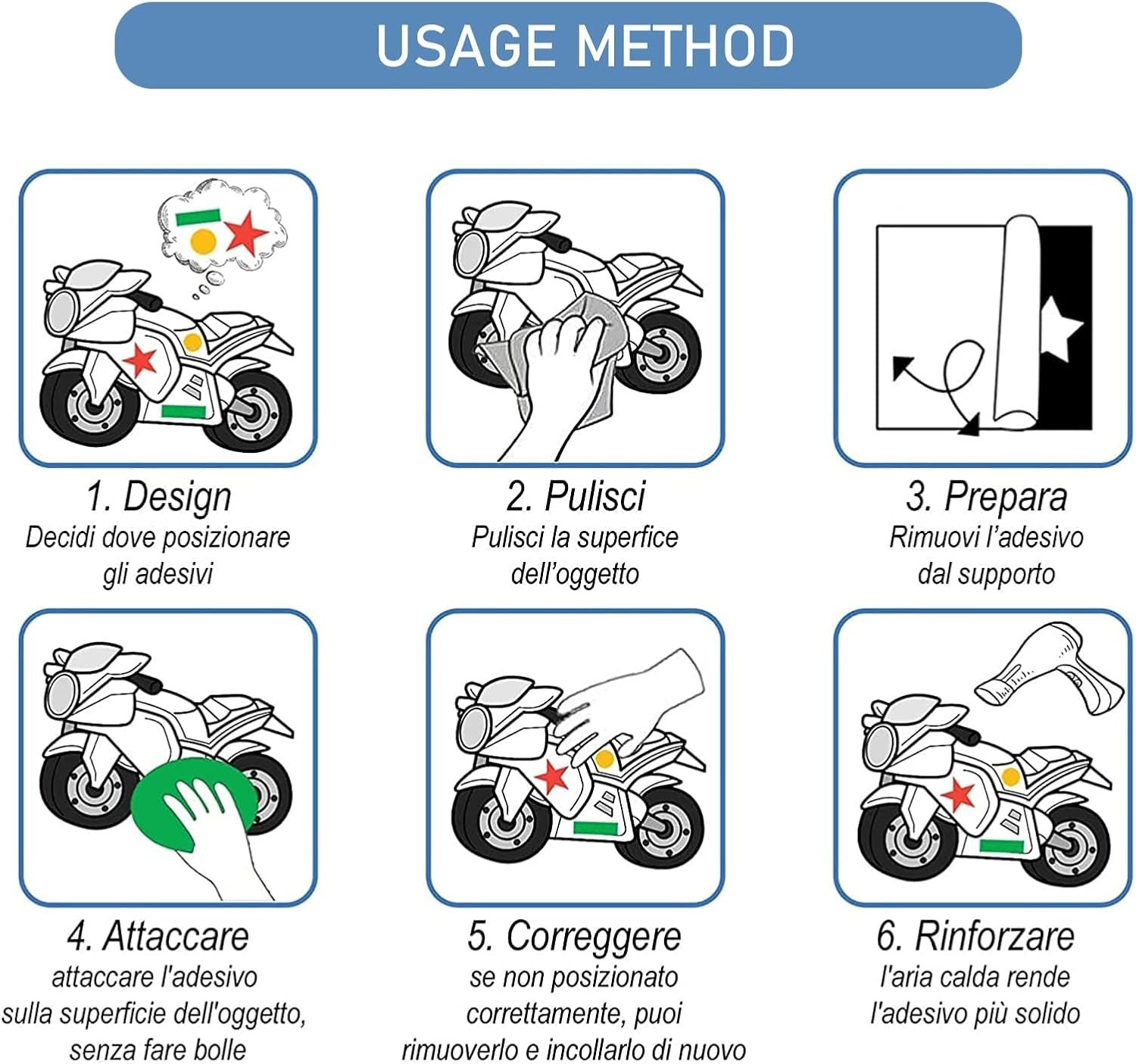 USAGE METHOD

1. Design
Decidi dove posizionare gli adesivi

2. Pulisci
Pulisci la superfice dell'oggetto

3. Prepara
Rimuovi l'adesivo dal supporto

4. Attaccare
attaccare l'adesivo sulla superficie dell'oggetto, senza fare bolle

5. Correggere
se non posizionato correttamente, puoi rimuoverlo e incollarlo di nuovo

6. Rinforzare
l'aria calda rende l'adesivo più solido