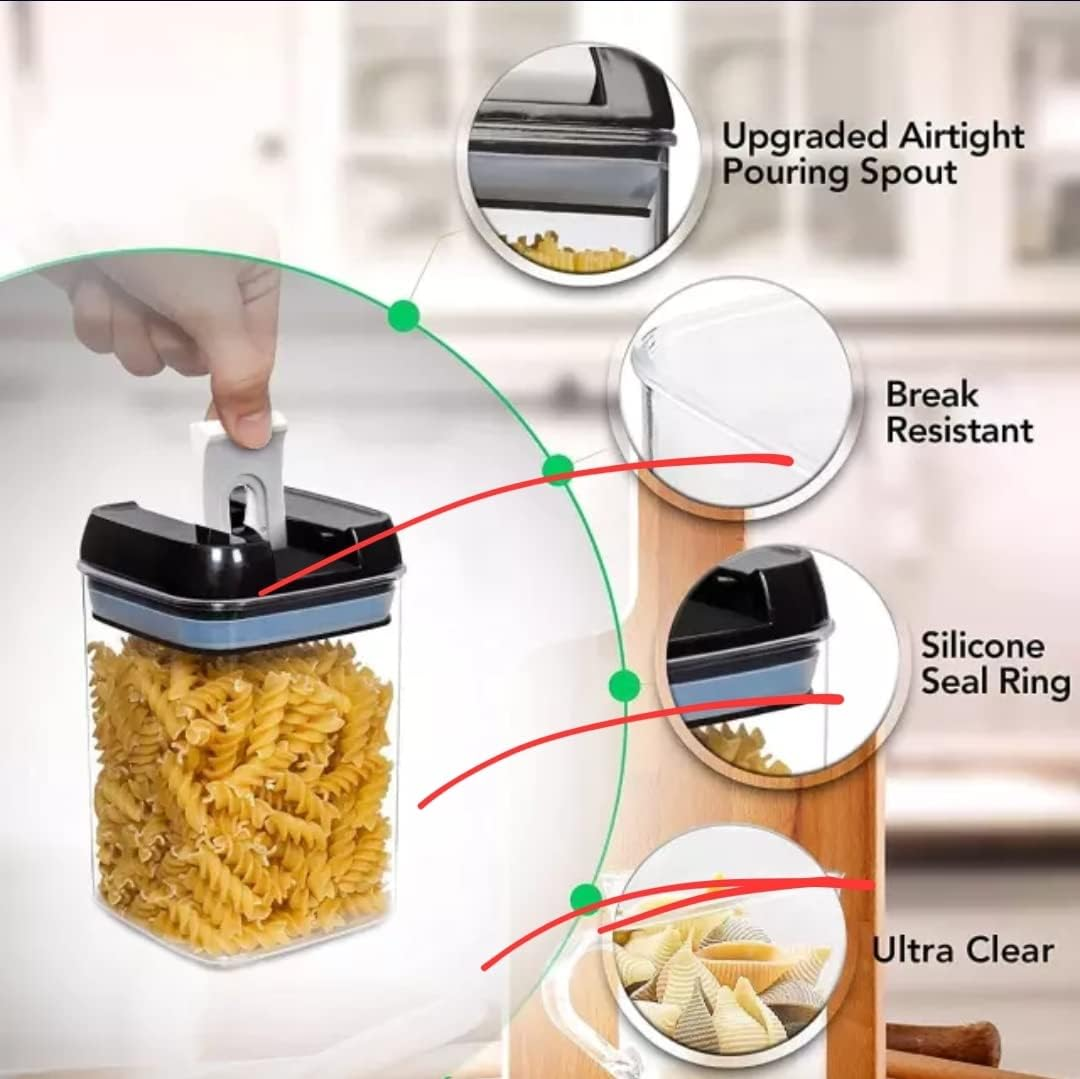 Upgraded Airtight Pouring Spout

Break Resistant

Silicone Seal Ring

Ultra Clear