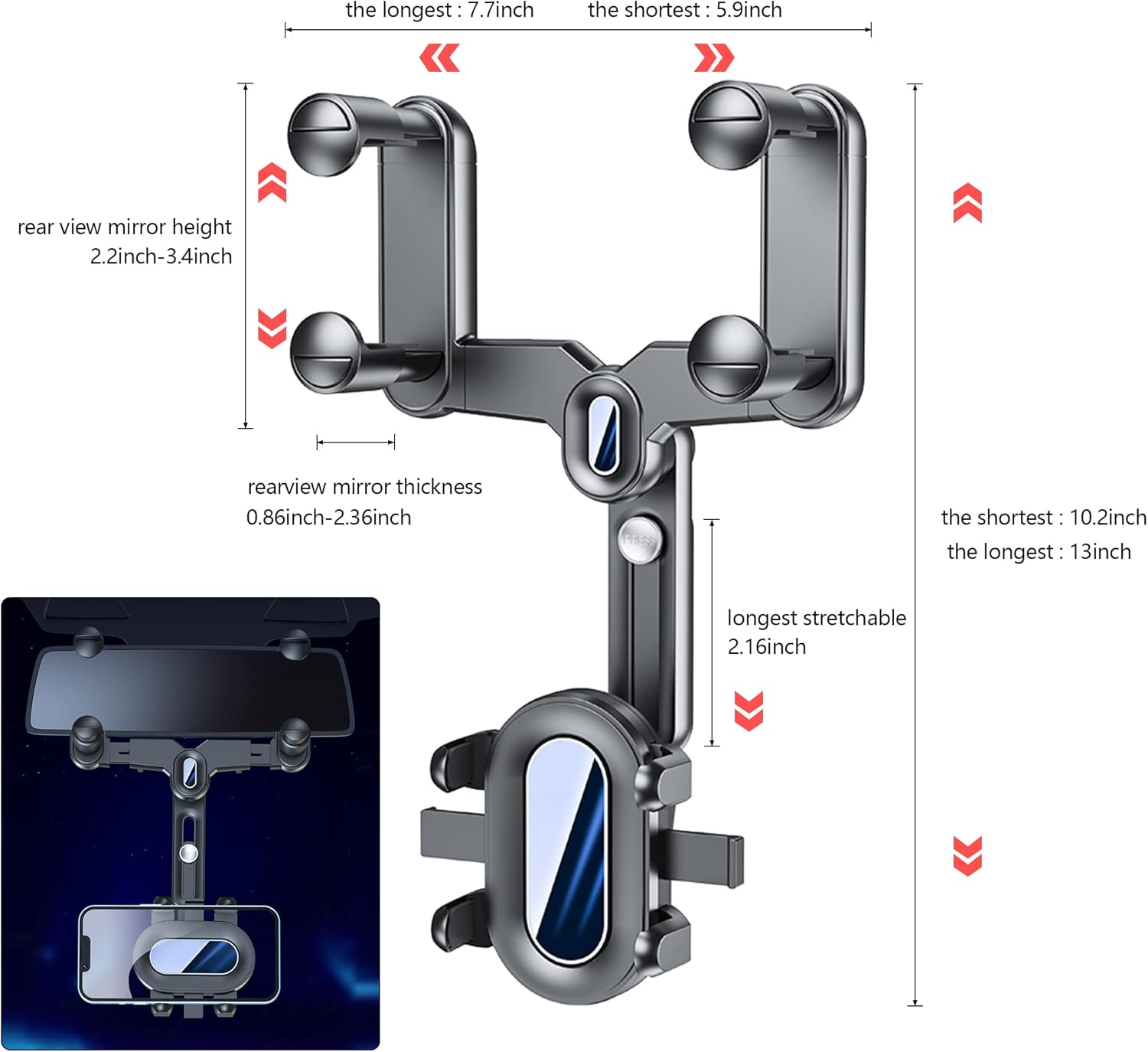 the longest : 7.7inch the shortest : 5.9inch

rear view mirror height
2.2inch-3.4inch

rearview mirror thickness
0.86inch-2.36inch

PRESS

the shortest : 10.2inch
the longest : 13inch

longest stretchable
2.16inch