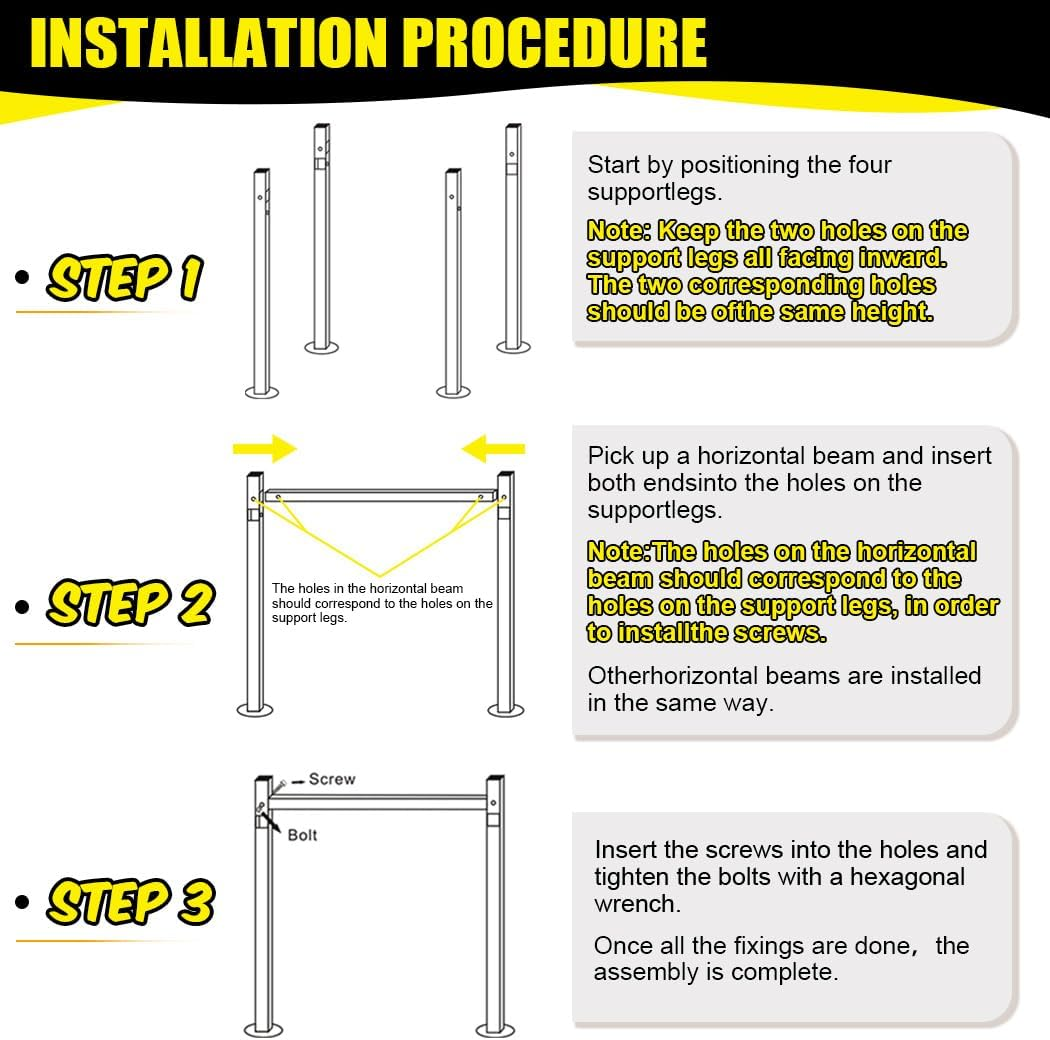 INSTALLATION PROCEDURE

• STEP 1

Start by positioning the four supportlegs.

Note: Keep the two holes on the support legs all facing inward. The two corresponding holes should be ofthe same height.

• STEP 2

The holes in the horizontal beam should correspond to the holes on the support legs.

Pick up a horizontal beam and insert both endsinto the holes on the supportlegs.

Note:The holes on the horizontal beam should correspond to the holes on the support legs, in order to installthe screws.

Otherhorizontal beams are installed in the same way.

• STEP 3

Screw

Bolt

Insert the screws into the holes and tighten the bolts with a hexagonal wrench.

Once all the fixings are done, the assembly is complete.