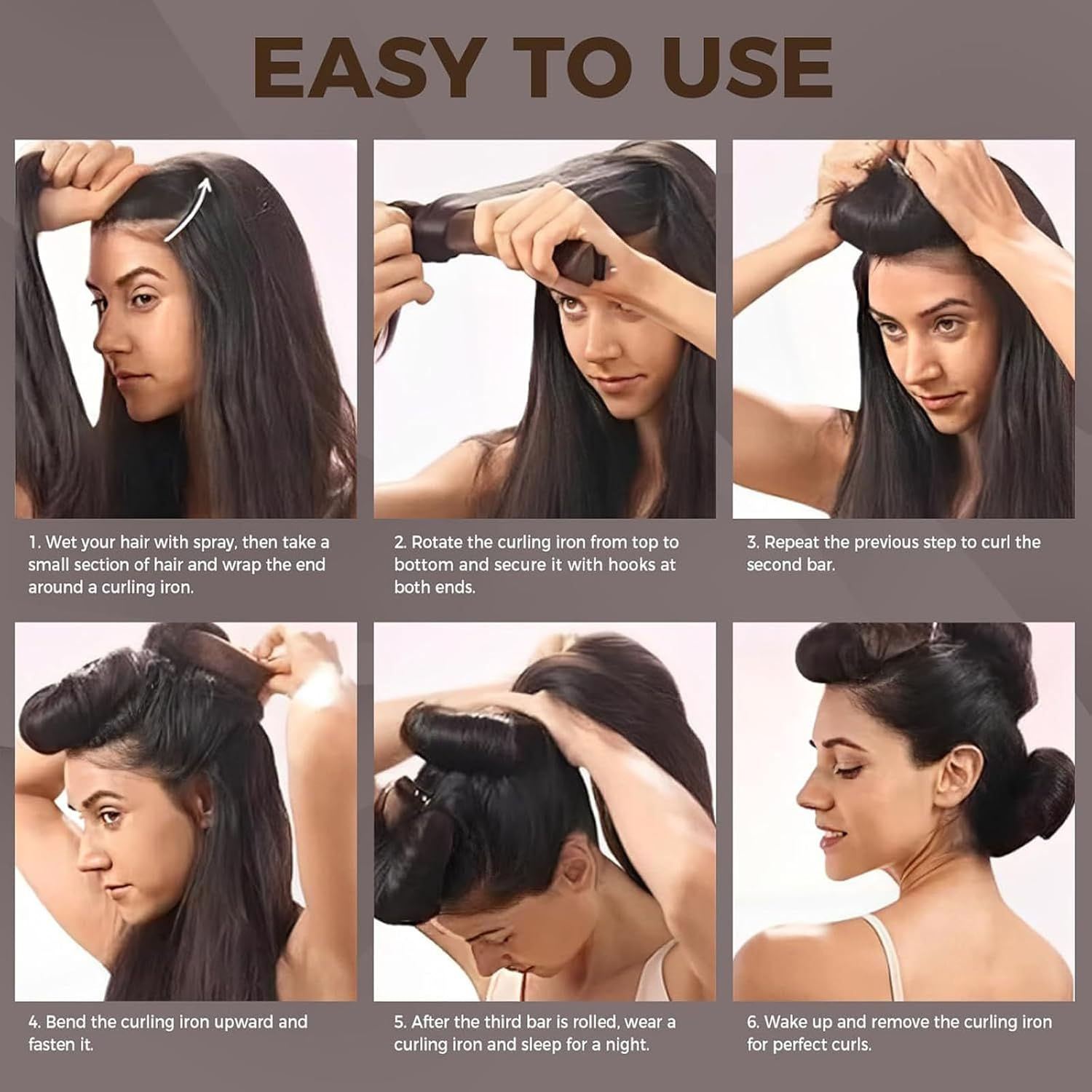 EASY TO USE

1. Wet your hair with spray, then take a small section of hair and wrap the end around a curling iron.

2. Rotate the curling iron from top to bottom and secure it with hooks at both ends.

3. Repeat the previous step to curl the second bar.

4. Bend the curling iron upward and fasten it.

5. After the third bar is rolled, wear a curling iron and sleep for a night.

6. Wake up and remove the curling iron for perfect curls.