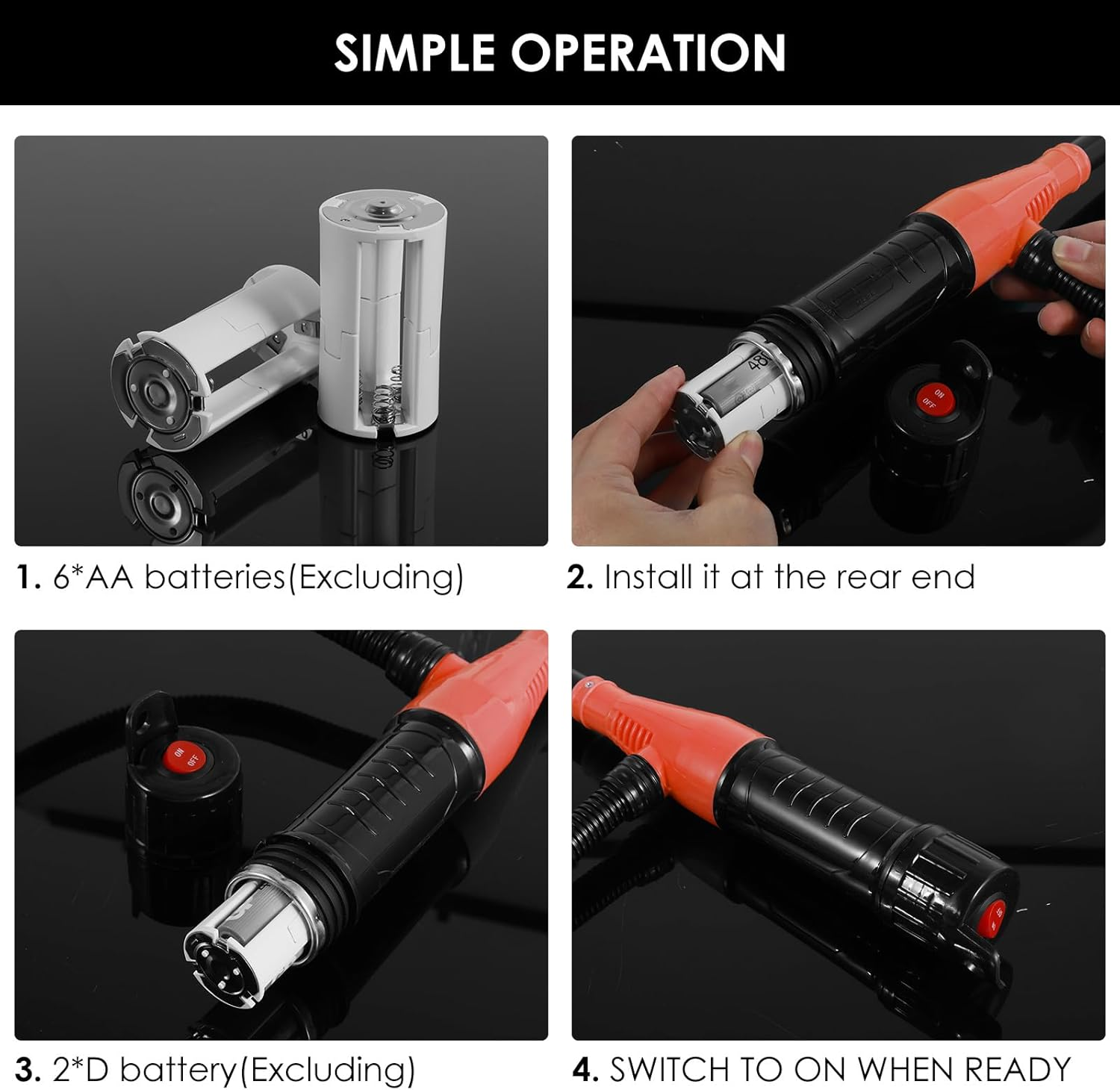 SIMPLE OPERATION

ON
OFF

1. 6*AA batteries(Excluding)

2. Install it at the rear end

ON
OFF

3. 2*D battery(Excluding)

4. SWITCH TO ON WHEN READY