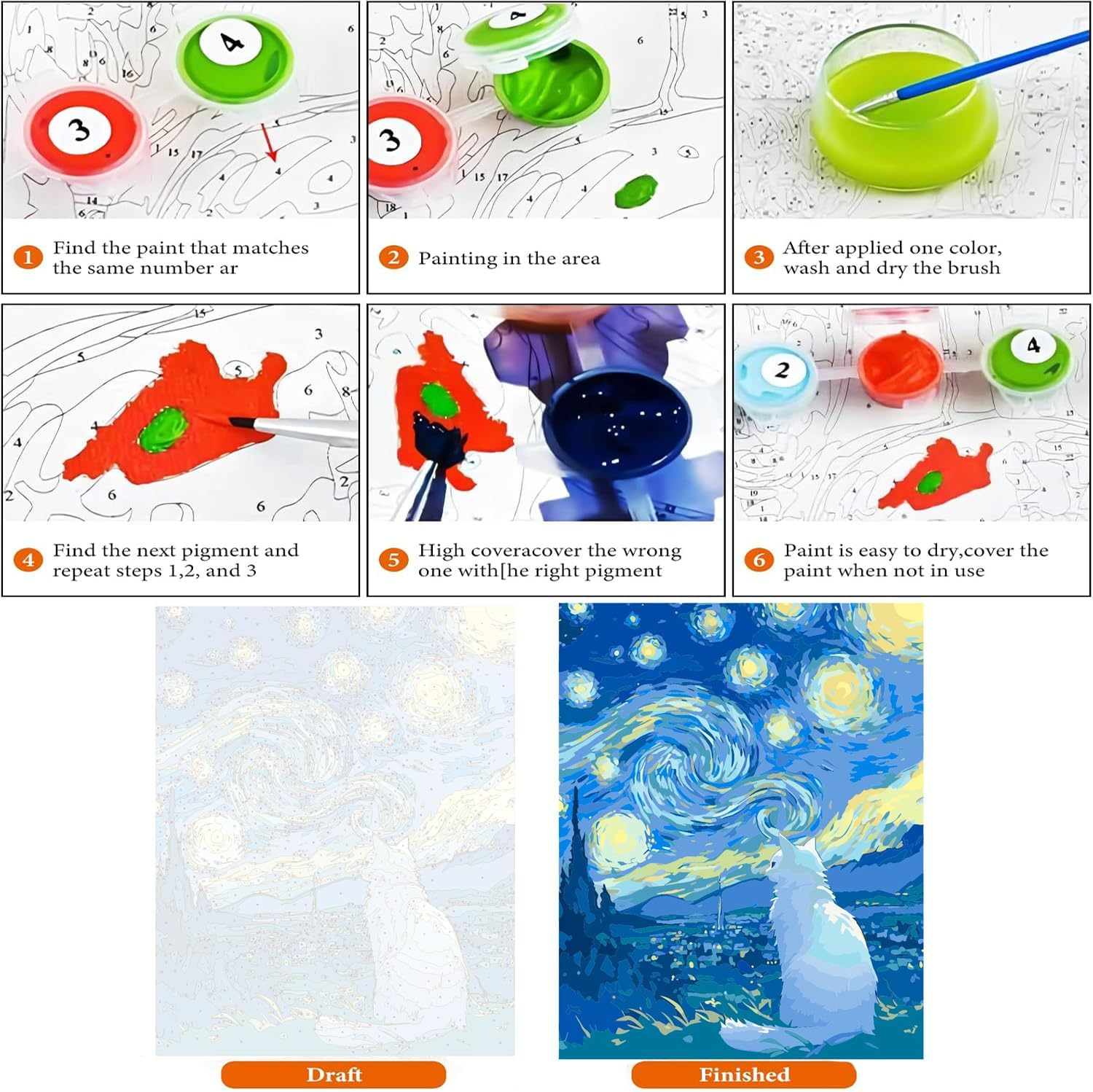 1 Find the paint that matches the same number ar

2 Painting in the area

3 After applied one color, wash and dry the brush

4 Find the next pigment and repeat steps 1,2, and 3

5 High coveracover the wrong one with[he right pigment

6 Paint is easy to dry,cover the paint when not in use

Draft

Finished