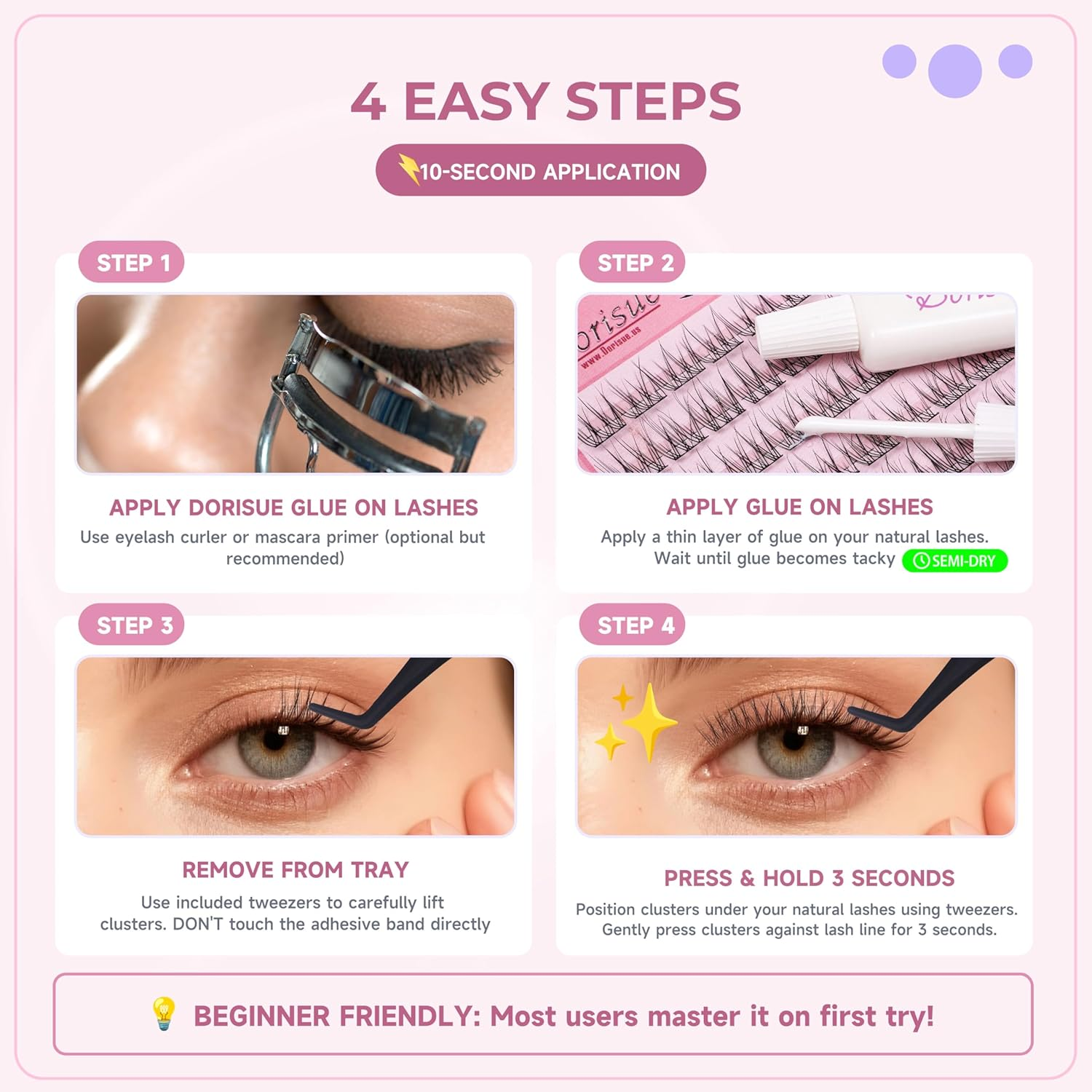 4 EASY STEPS

10-SECOND APPLICATION

STEP 1

APPLY DORISUE GLUE ON LASHES

Use eyelash curler or mascara primer (optional but recommended)

STEP 2

orisue
www.Dorisue.us

APPLY GLUE ON LASHES

Apply a thin layer of glue on your natural lashes. Wait until glue becomes tacky SEMI-DRY

STEP 3

REMOVE FROM TRAY

Use included tweezers to carefully lift clusters. DON'T touch the adhesive band directly

STEP 4

PRESS & HOLD 3 SECONDS

Position clusters under your natural lashes using tweezers. Gently press clusters against lash line for 3 seconds.

BEGINNER FRIENDLY: Most users master it on first try!