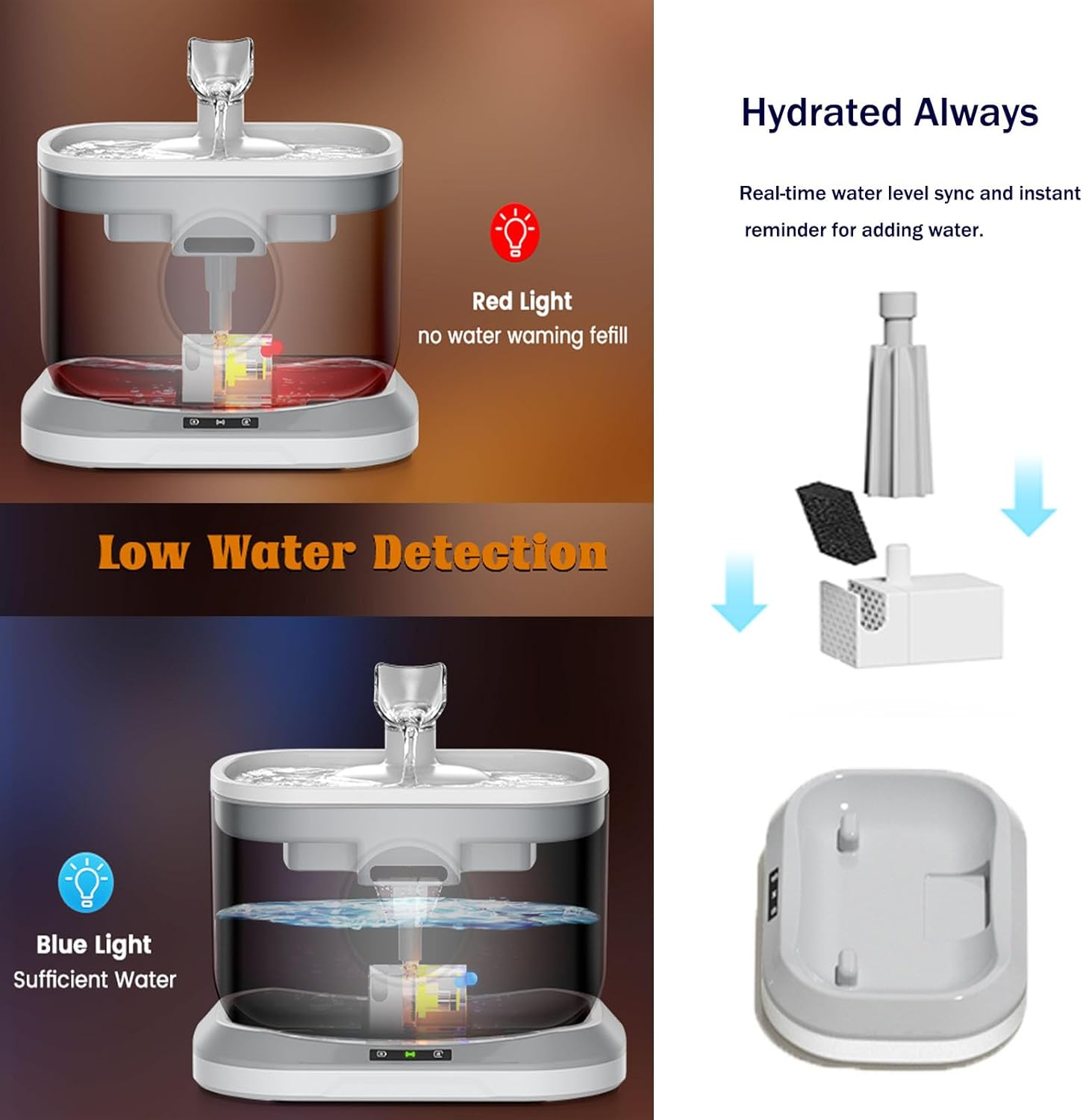 Red Light
no water waming fefill

Low Water Detection

Blue Light
Sufficient Water

Hydrated Always

Real-time water level sync and instant reminder for adding water.