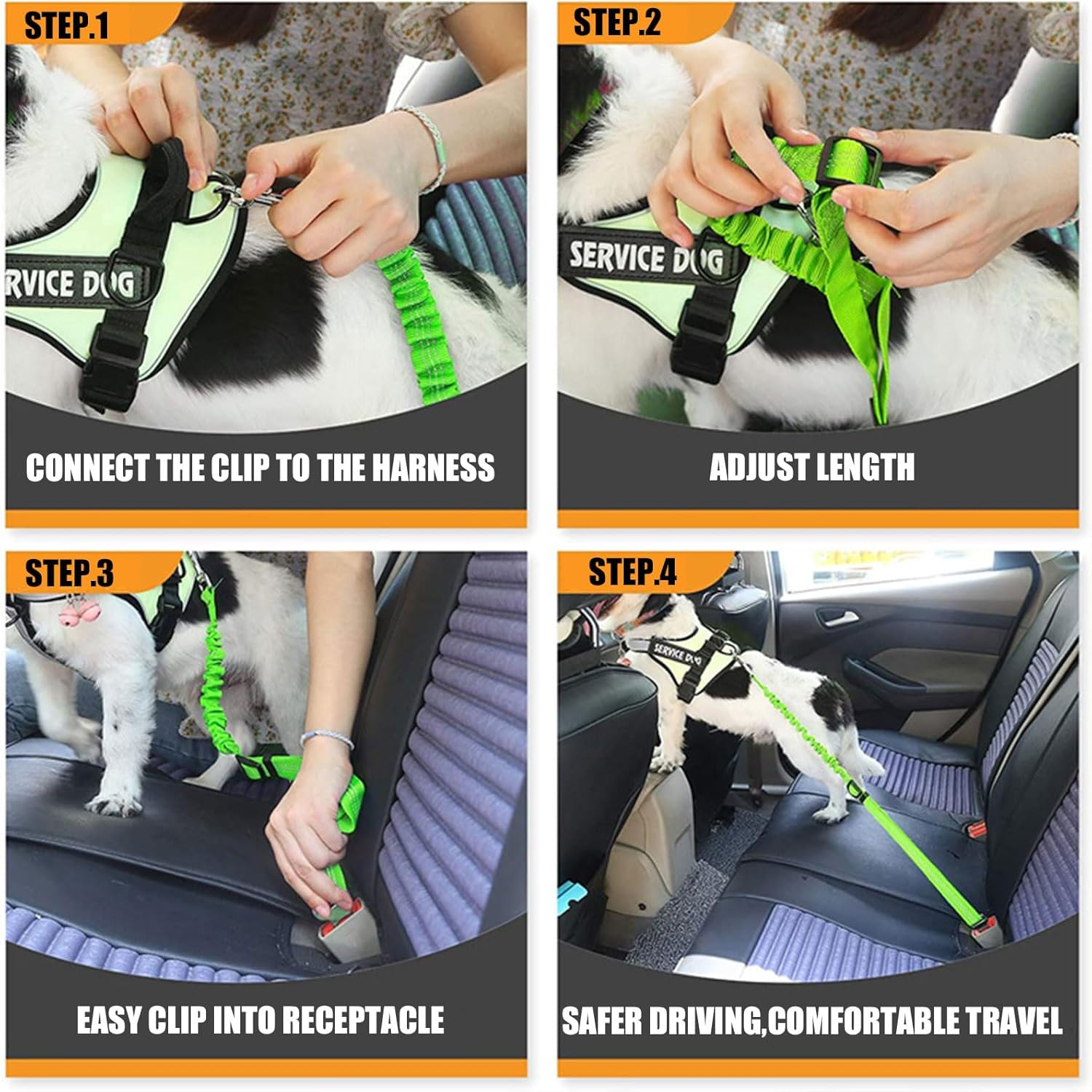 STEP.1

RVICE DOG

CONNECT THE CLIP TO THE HARNESS

STEP.2

SERVICE DOG

ADJUST LENGTH

STEP.3

EASY CLIP INTO RECEPTACLE

STEP.4

SERVICE DOG

SAFER DRIVING,COMFORTABLE TRAVEL