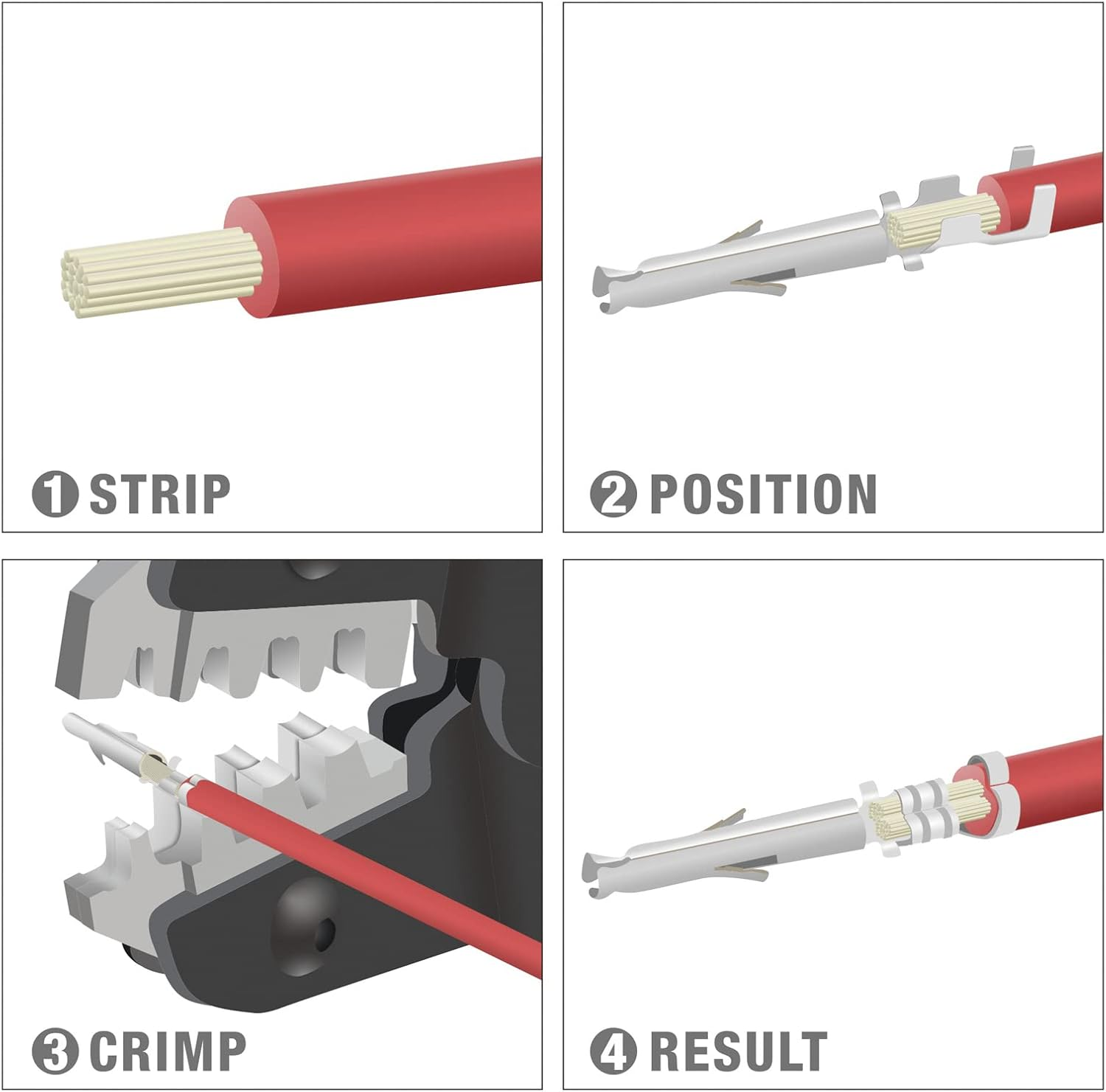 1 STRIP

2 POSITION

3 CRIMP

4 RESULT