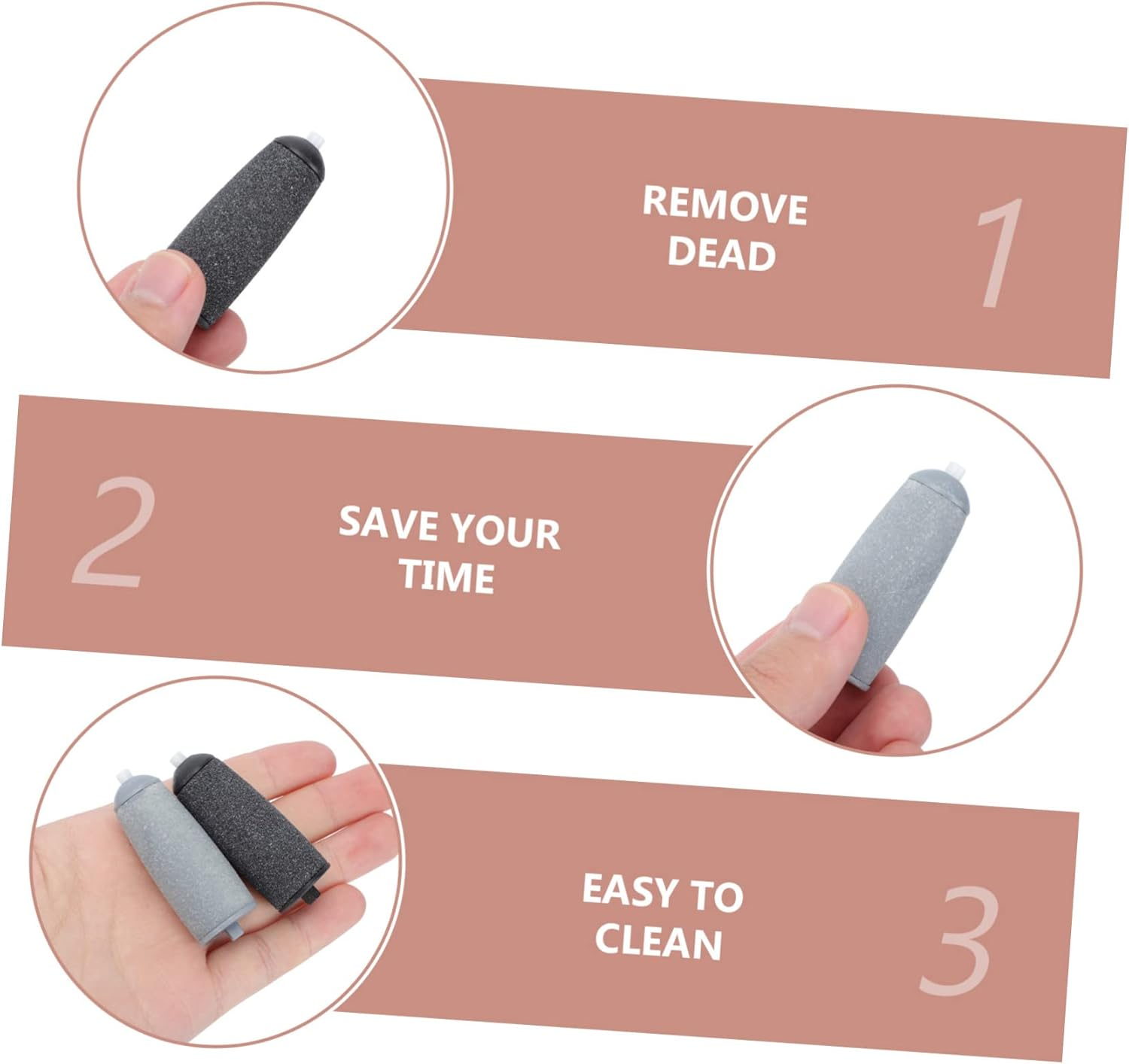 REMOVE DEAD

1

2

SAVE YOUR TIME

EASY TO CLEAN

3