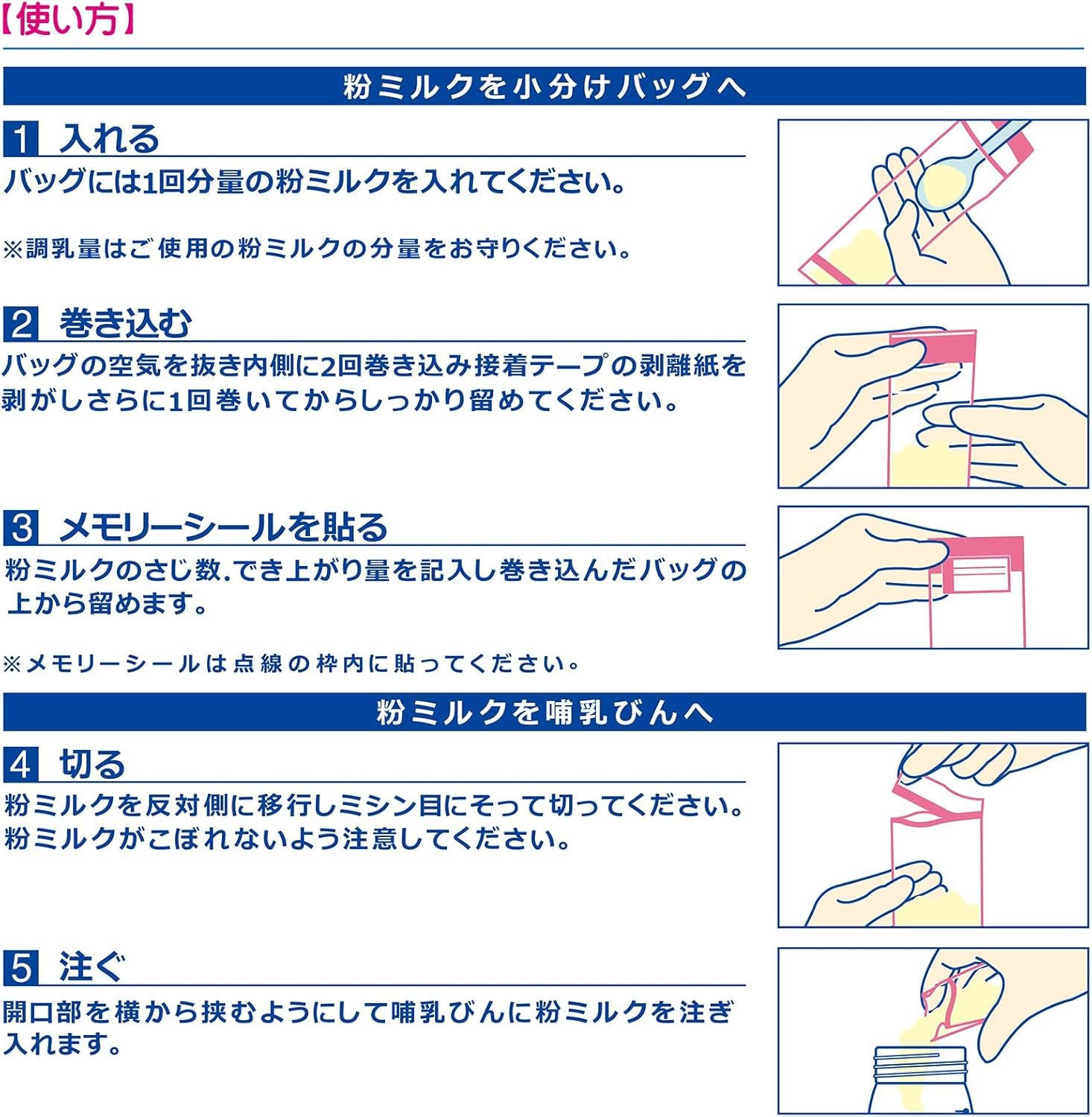 【使い方】

粉ミルクを小分けバッグへ

1 入れる

バッグには1回分量の粉ミルクを入れてください。

※調乳量はご使用の粉ミルクの分量をお守りください。

2 巻き込む

バッグの空気を抜き内側に2回巻き込み接着テープの剥離紙を剥がしさらに1回巻いてからしっかり留めてください。

3 メモリーシールを貼る

粉ミルクのさじ数.でき上がり量を記入し巻き込んだバッグの上から留めます。

※メモリーシールは点線の枠内に貼ってください。

粉ミルクを哺乳びんへ

4 切る

粉ミルクを反対側に移行しミシン目にそって切ってください。粉ミルクがこぼれないよう注意してください。

5 注ぐ

開口部を横から挟むようにして哺乳びんに粉ミルクを注ぎ入れます。