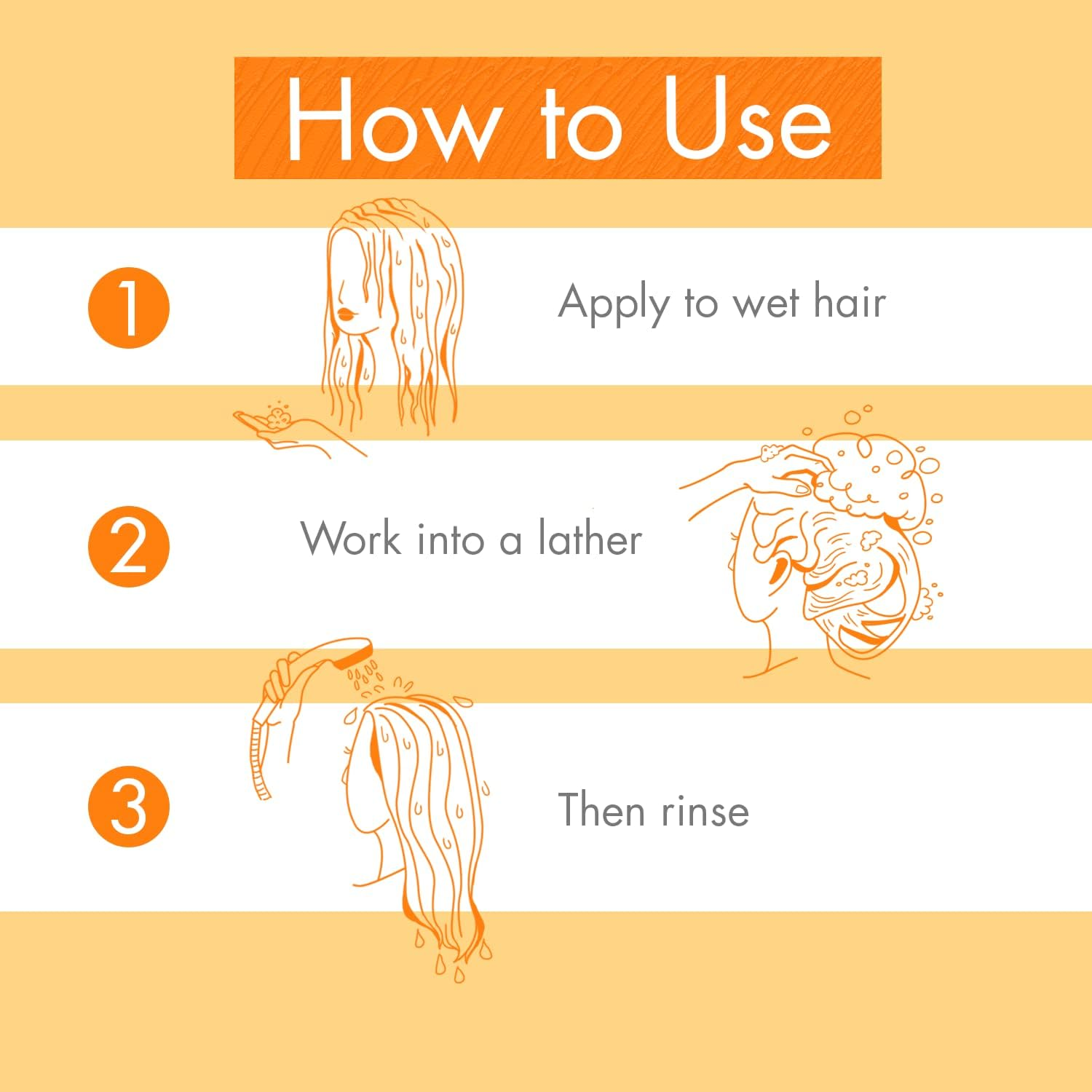 How to Use

1 Apply to wet hair

2 Work into a lather

3 Then rinse