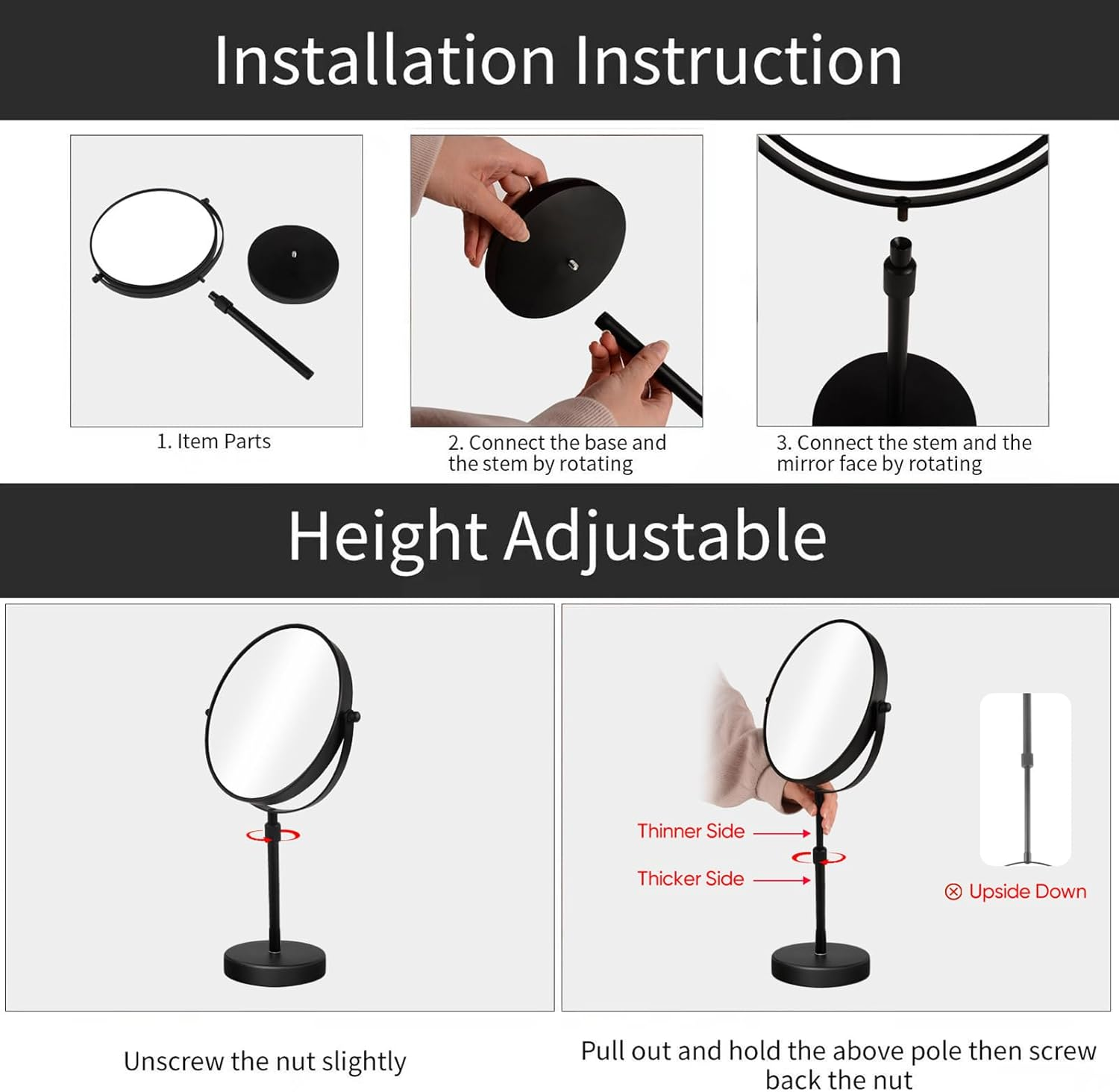 Installation Instruction

1. Item Parts

2. Connect the base and the stem by rotating

3. Connect the stem and the mirror face by rotating

Height Adjustable

Thinner Side

Thicker Side

⊗ Upside Down

Unscrew the nut slightly

Pull out and hold the above pole then screw back the nut